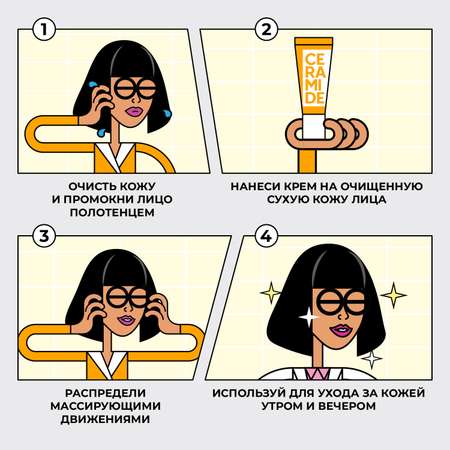 1

ОЧИСТЬ КОЖУ И ПРОМОКНИ ЛИЦО ПОЛОТЕНЦЕМ

2

CE RA MI DE

НАНЕСИ КРЕМ НА ОЧИЩЕННУЮ СУХУЮ КОЖУ ЛИЦА

3

РАСПРЕДЕЛИ МАССИРУЮЩИМИ ДВИЖЕНИЯМИ

4

ИСПОЛЬЗУЙ ДЛЯ УХОДА ЗА КОЖЕЙ УТРОМ И ВЕЧЕРОМ