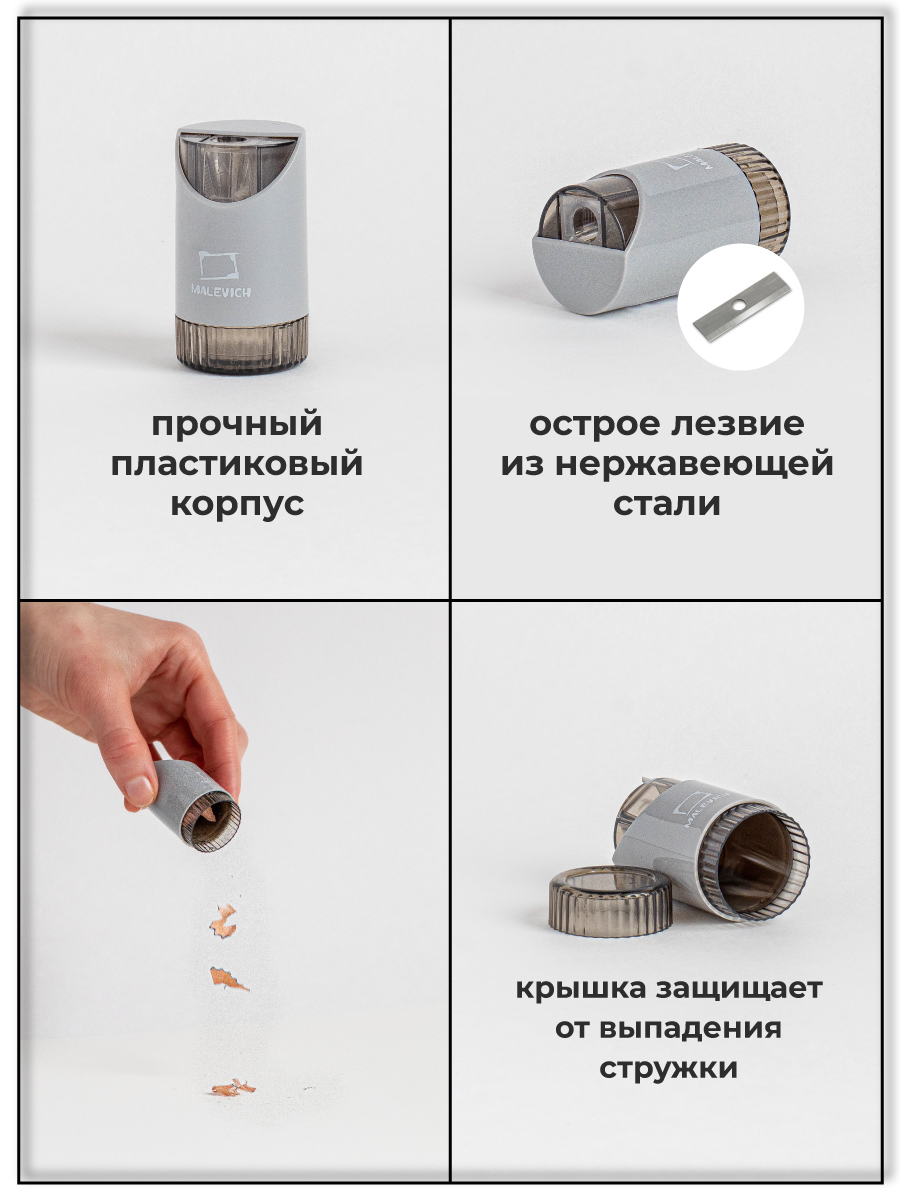 MALEVICH

прочный пластиковый корпус

MALEVICH

острое лезвие из нержавеющей стали

MALEVICH

крышка защищает от выпадения стружки