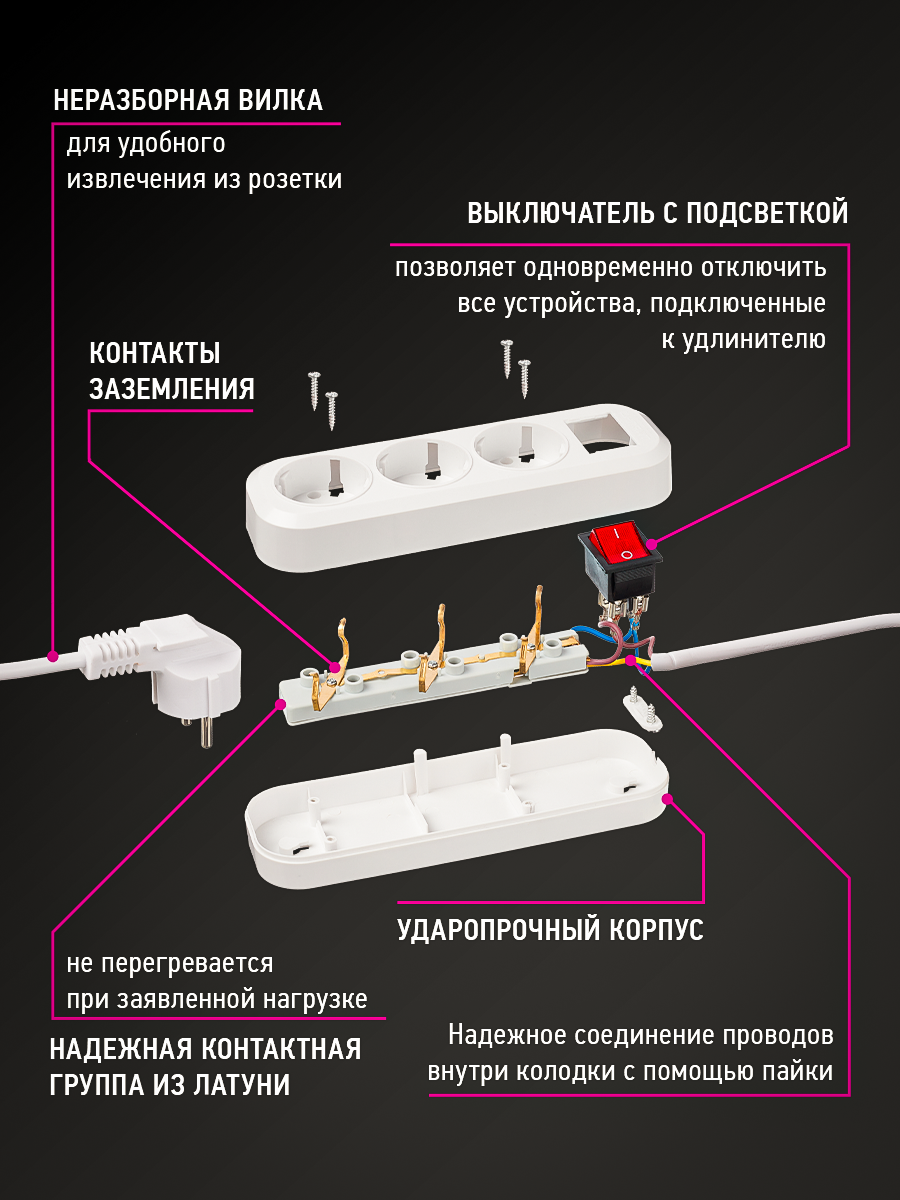 НЕРАЗБОРНАЯ ВИЛКА

для удобного извлечения из розетки

ВЫКЛЮЧАТЕЛЬ С ПОДСВЕТКОЙ

позволяет одновременно отключить все устройства, подключенные к удлинителю

КОНТАКТЫ ЗАЗЕМЛЕНИЯ

УДАРОПРОЧНЫЙ КОРПУС

не перегревается при заявленной нагрузке

НАДЕЖНАЯ КОНТАКТНАЯ ГРУППА ИЗ ЛАТУНИ

Надежное соединение проводов внутри колодки с помощью пайки