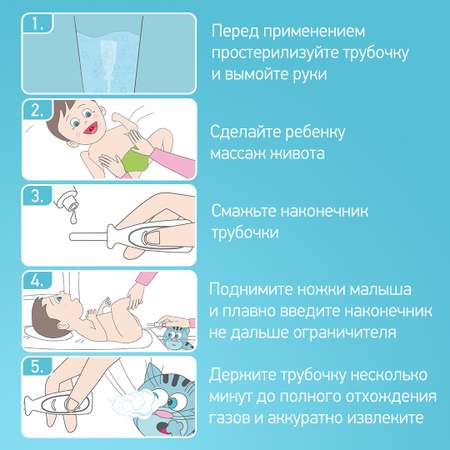 1.

Перед применением простерилизуйте трубочку и вымойте руки

2.

Сделайте ребенку массаж живота

3.

Смажьте наконечник трубочки

4.

Поднимите ножки малыша и плавно введите наконечник не дальше ограничителя

5.

Держите трубочку несколько минут до полного отхождения газов и аккуратно извлеките