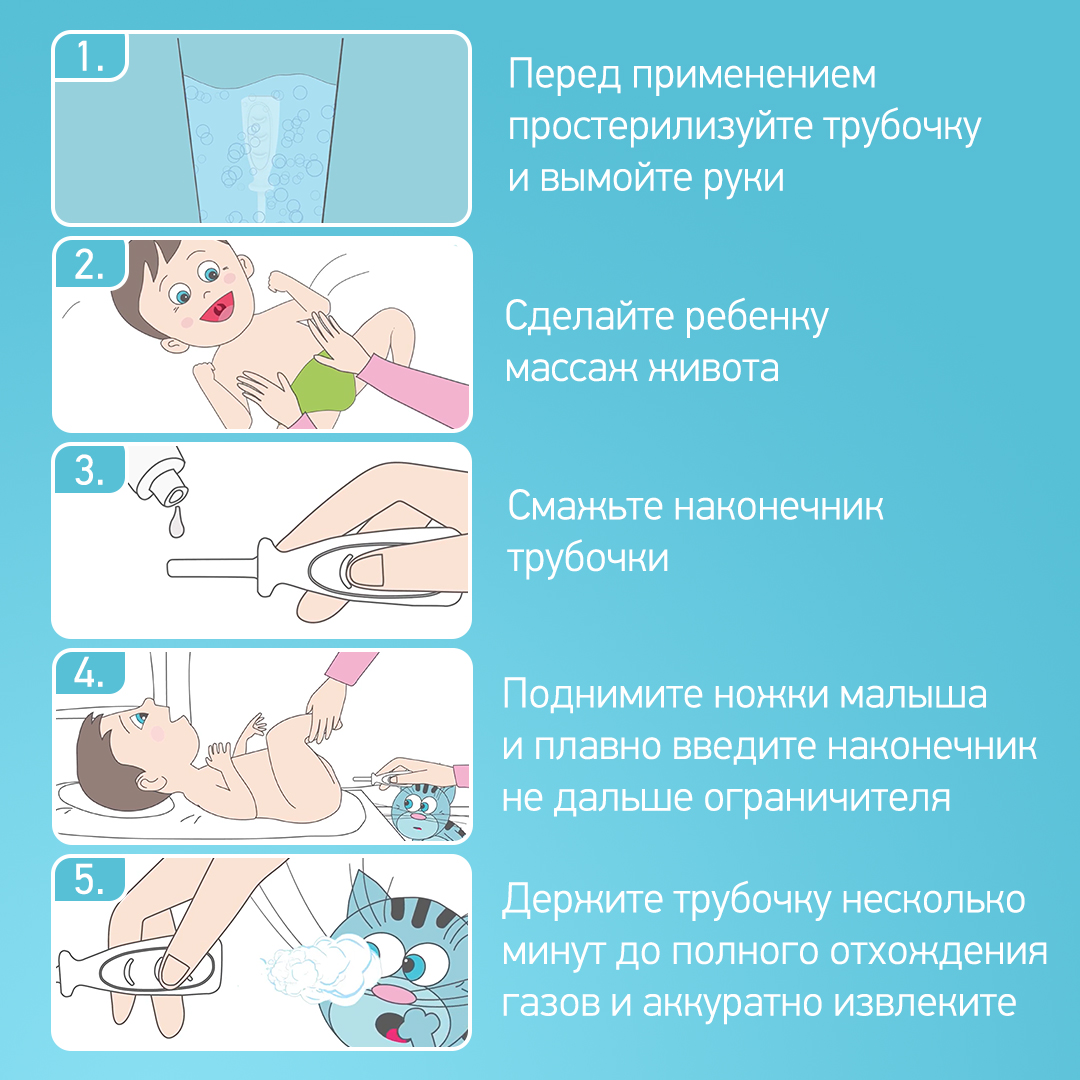 1.

Перед применением простерилизуйте трубочку и вымойте руки

2.

Сделайте ребенку массаж живота

3.

Смажьте наконечник трубочки

4.

Поднимите ножки малыша и плавно введите наконечник не дальше ограничителя

5.

Держите трубочку несколько минут до полного отхождения газов и аккуратно извлеките