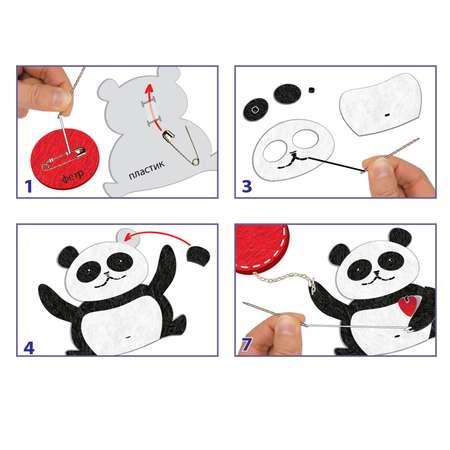 фетр
пластик
1

3

4

7