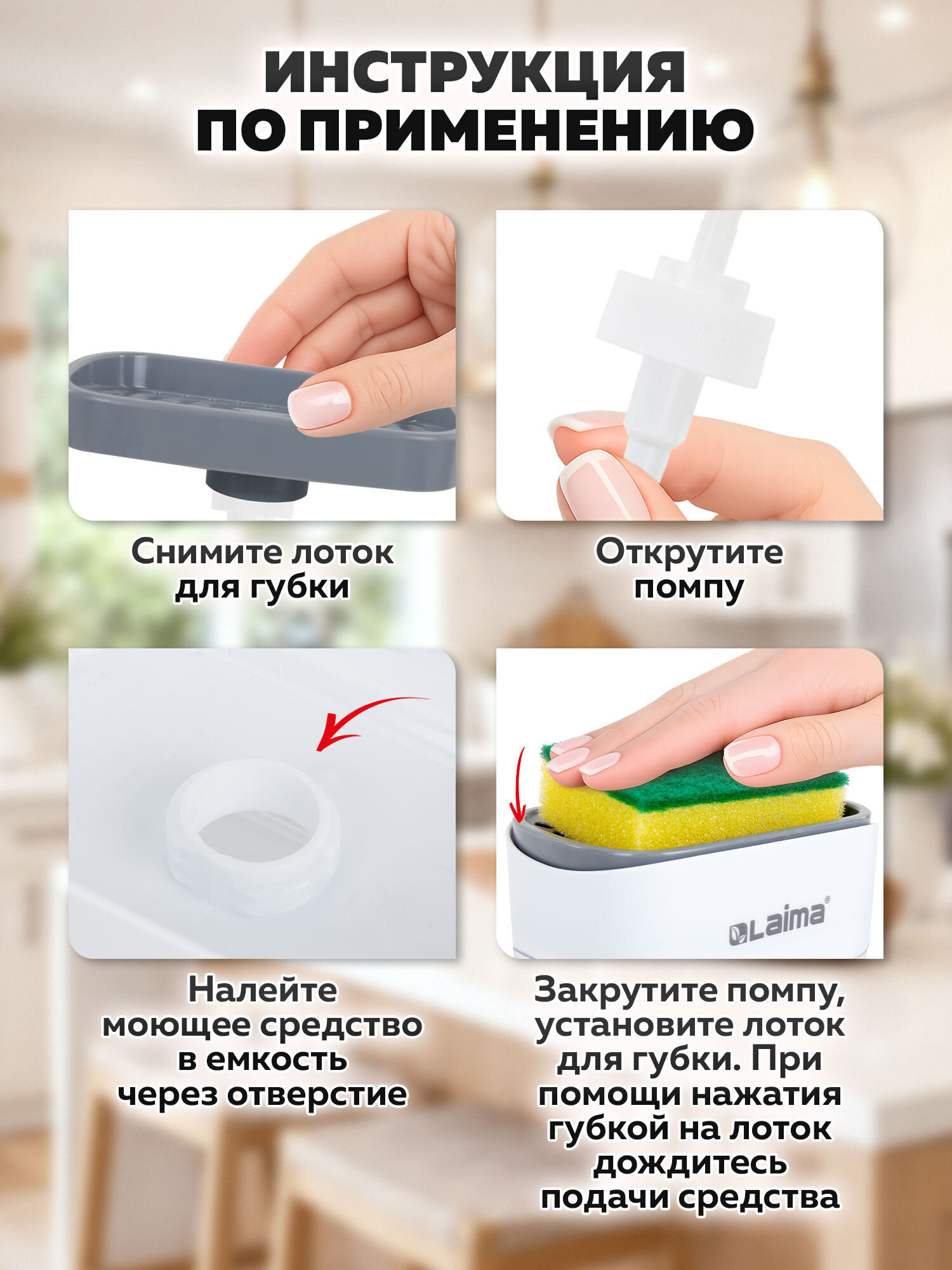 ИНСТРУКЦИЯ ПО ПРИМЕНЕНИЮ

Снимите лоток для губки

Открутите помпу

Налейте моющее средство в емкость через отверстие

Laima®

Закрутите помпу, установите лоток для губки. При помощи нажатия губкой на лоток дождитесь подачи средства