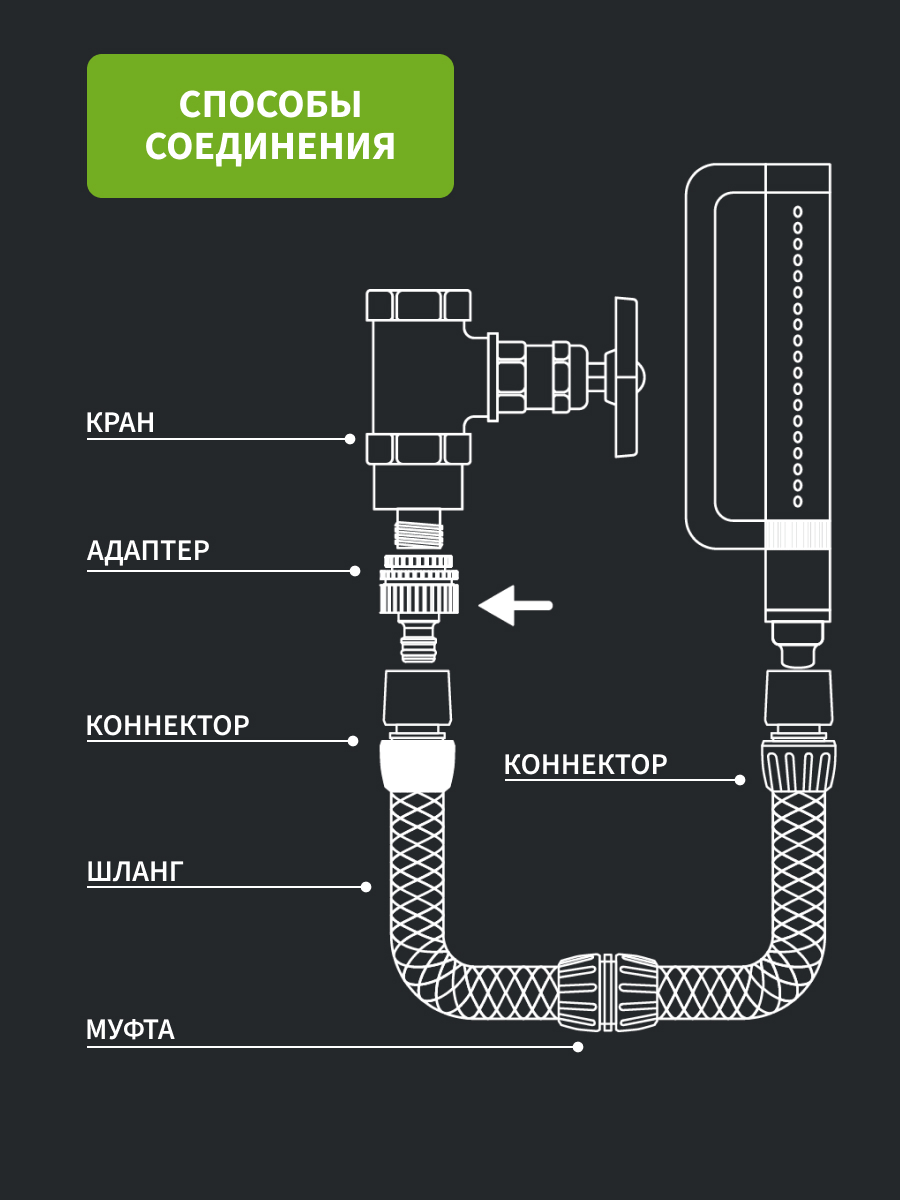 СПОСОБЫ СОЕДИНЕНИЯ

КРАН

АДАПТЕР

КОННЕКТОР

КОННЕКТОР

ШЛАНГ

МУФТА