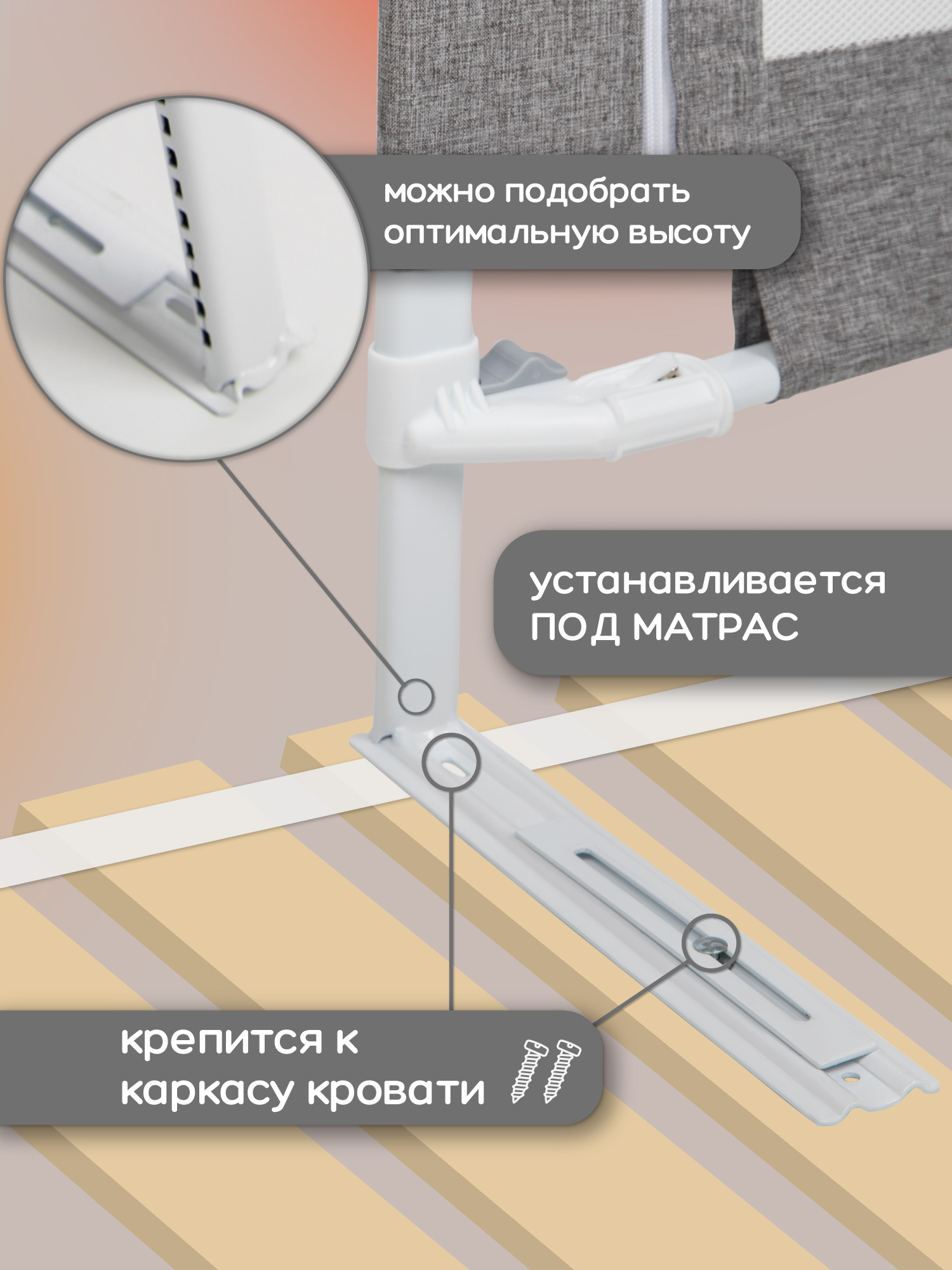 можно подобрать оптимальную высоту

устанавливается ПОД МАТРАС

крепится к каркасу кровати