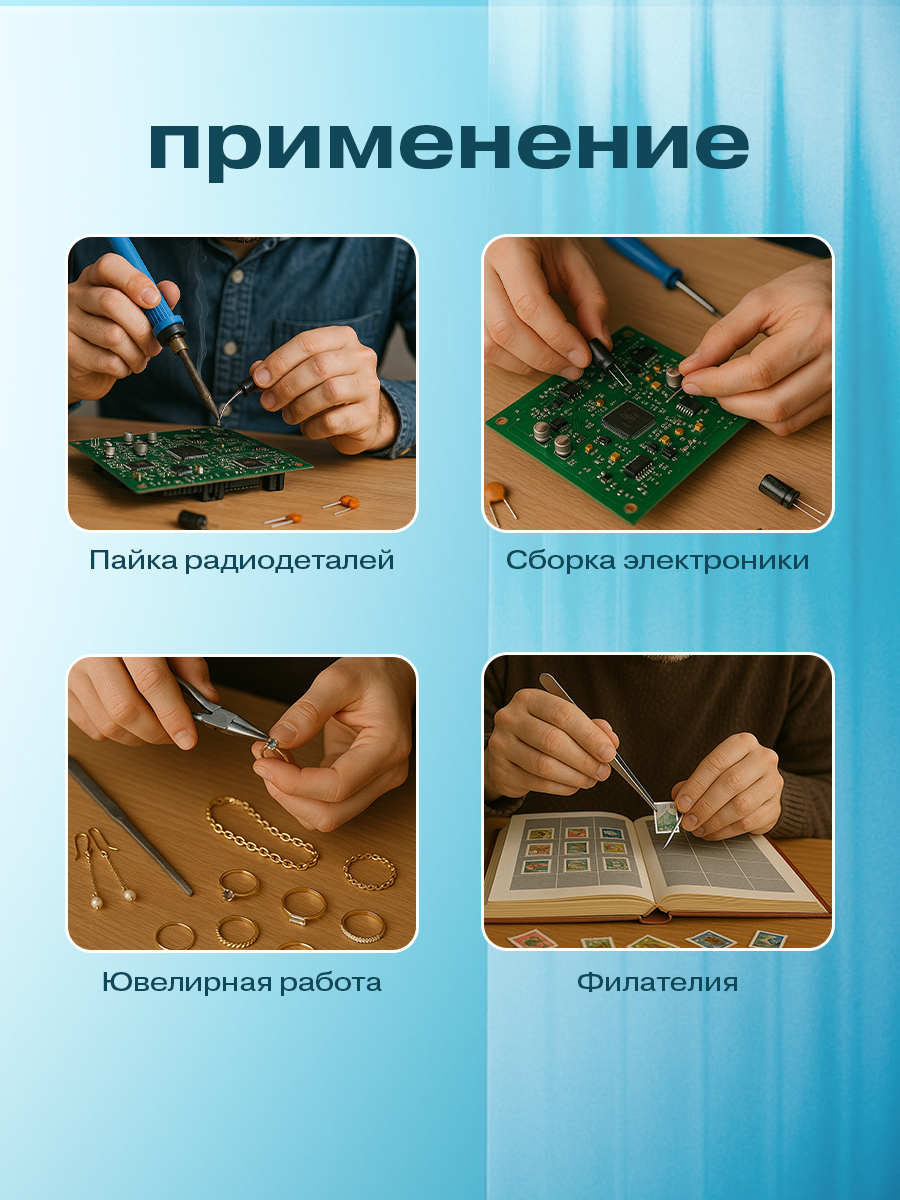 применение

Пайка радиодеталей

Сборка электроники

Ювелирная работа

Филателия