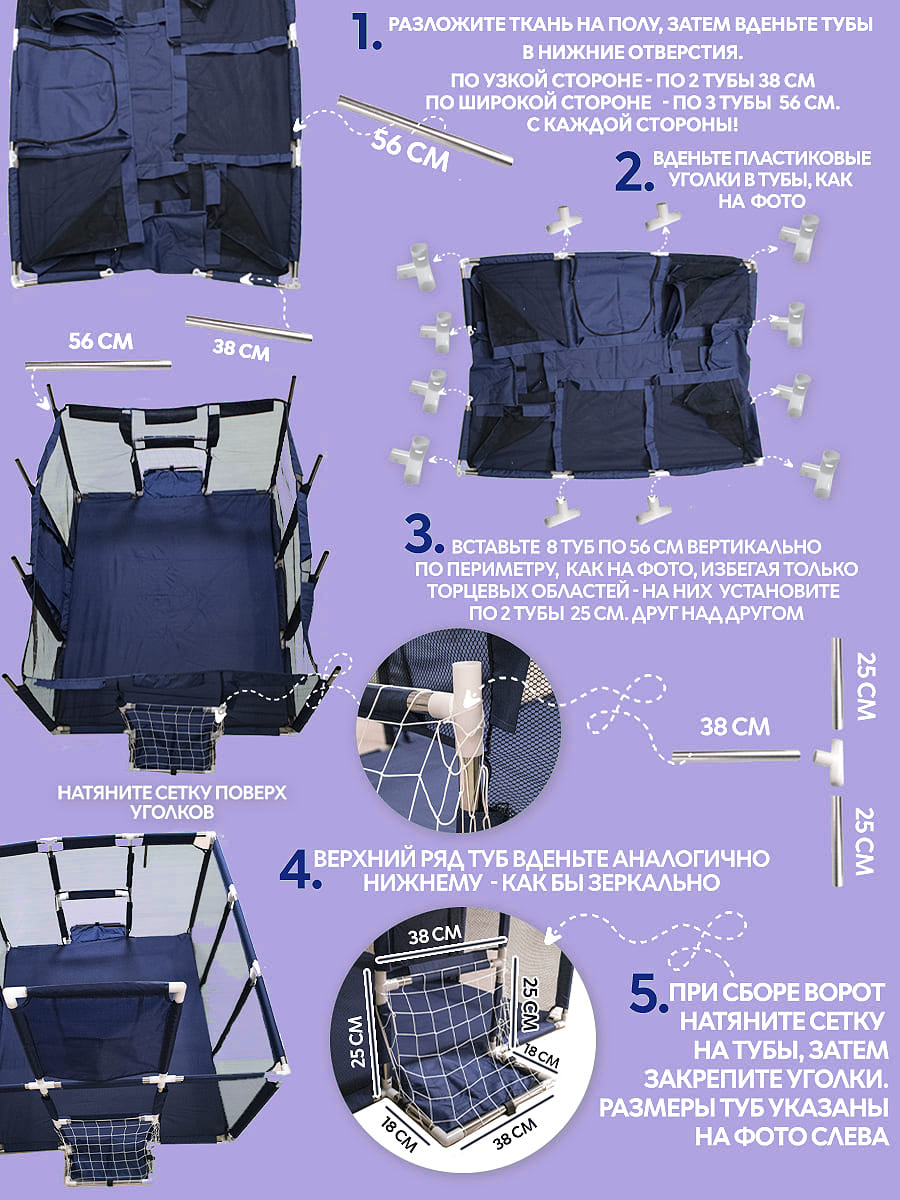 1. РАЗЛОЖИТЕ ТКАНЬ НА ПОЛУ, ЗАТЕМ ВДЕНЬТЕ ТУБЫ В НИЖНИЕ ОТВЕРСТИЯ.
ПО УЗКОЙ СТОРОНЕ - ПО 2 ТУБЫ 38 СМ
ПО ШИРОКОЙ СТОРОНЕ - ПО 3 ТУБЫ 56 СМ.
С КАЖДОЙ СТОРОНЫ!

56 СМ

2. ВДЕНЬТЕ ПЛАСТИКОВЫЕ УГОЛКИ В ТУБЫ, КАК НА ФОТО

56 СМ

38 СМ

3. ВСТАВЬТЕ 8 ТУБ ПО 56 СМ ВЕРТИКАЛЬНО ПО ПЕРИМЕТРУ, КАК НА ФОТО, ИЗБЕГАЯ ТОЛЬКО ТОРЦЕВЫХ ОБЛАСТЕЙ - НА НИХ УСТАНОВИТЕ ПО 2 ТУБЫ 25 СМ. ДРУГ НАД ДРУГОМ

25 СМ

38 СМ

25 СМ

НАТЯНИТЕ СЕТКУ ПОВЕРХ УГОЛКОВ

4. ВЕРХНИЙ РЯД ТУБ ВДЕНЬТЕ АНАЛОГИЧНО НИЖНЕМУ - КАК БЫ ЗЕРКАЛЬНО

38 СМ
25 СМ
25 СМ
18 СМ
18 СМ
38 СМ

5. ПРИ СБОРЕ ВОРОТ НАТЯНИТЕ СЕТКУ НА ТУБЫ, ЗАТЕМ ЗАКРЕПИТЕ УГОЛКИ. РАЗМЕРЫ ТУБ УКАЗАНЫ НА ФОТО СЛЕВА