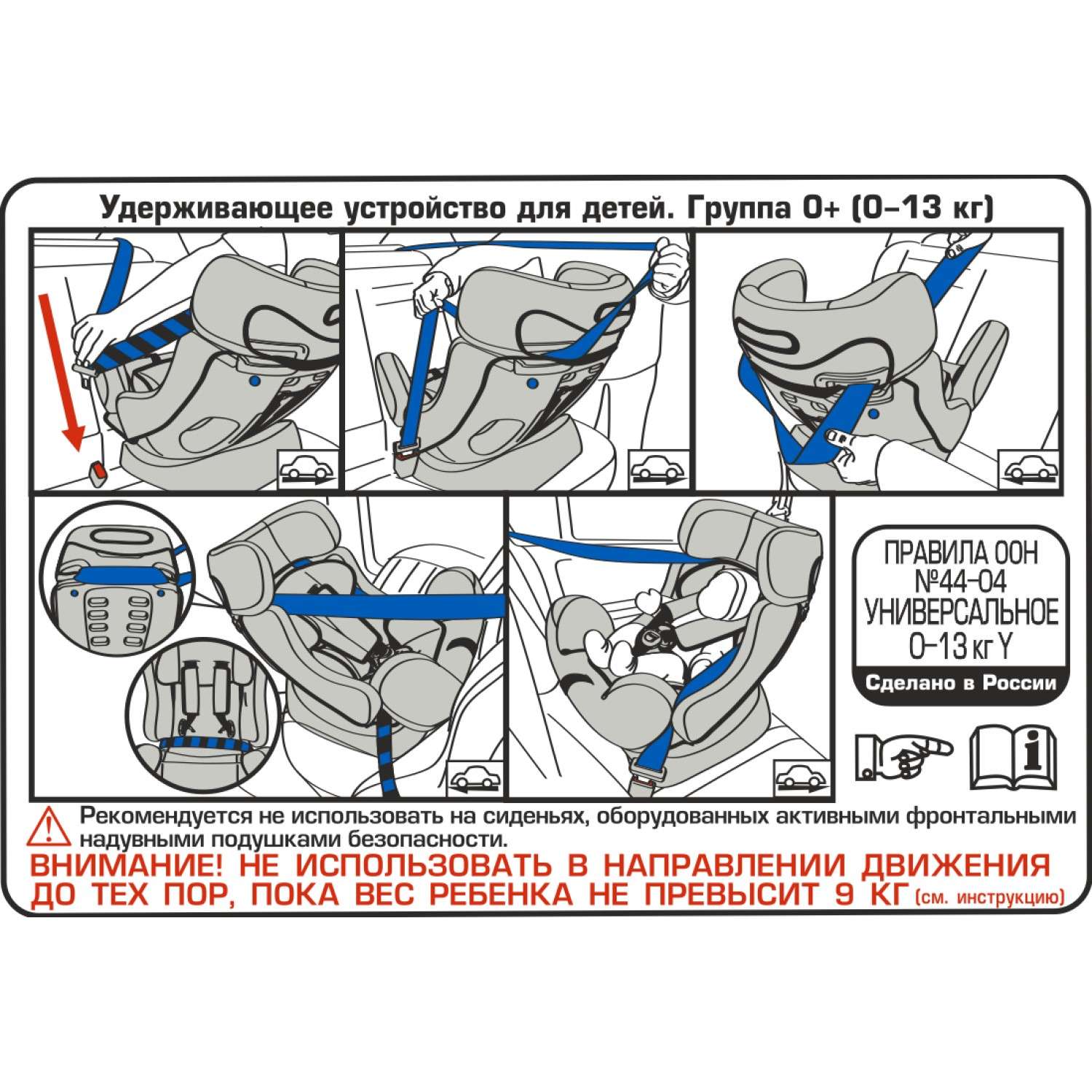 Удерживающее устройство для детей. Группа 0+ (0–13 кг)

ПРАВИЛА ООН
№44-04
УНИВЕРСАЛЬНОЕ
0–13 кг Y
Сделано в России

Рекомендуется не использовать на сиденьях, оборудованных активными фронтальными надувными подушками безопасности.

ВНИМАНИЕ! НЕ ИСПОЛЬЗОВАТЬ В НАПРАВЛЕНИИ ДВИЖЕНИЯ ДО ТЕХ ПОР, ПОКА ВЕС РЕБЕНКА НЕ ПРЕВЫСИТ 9 КГ (см. инструкцию)