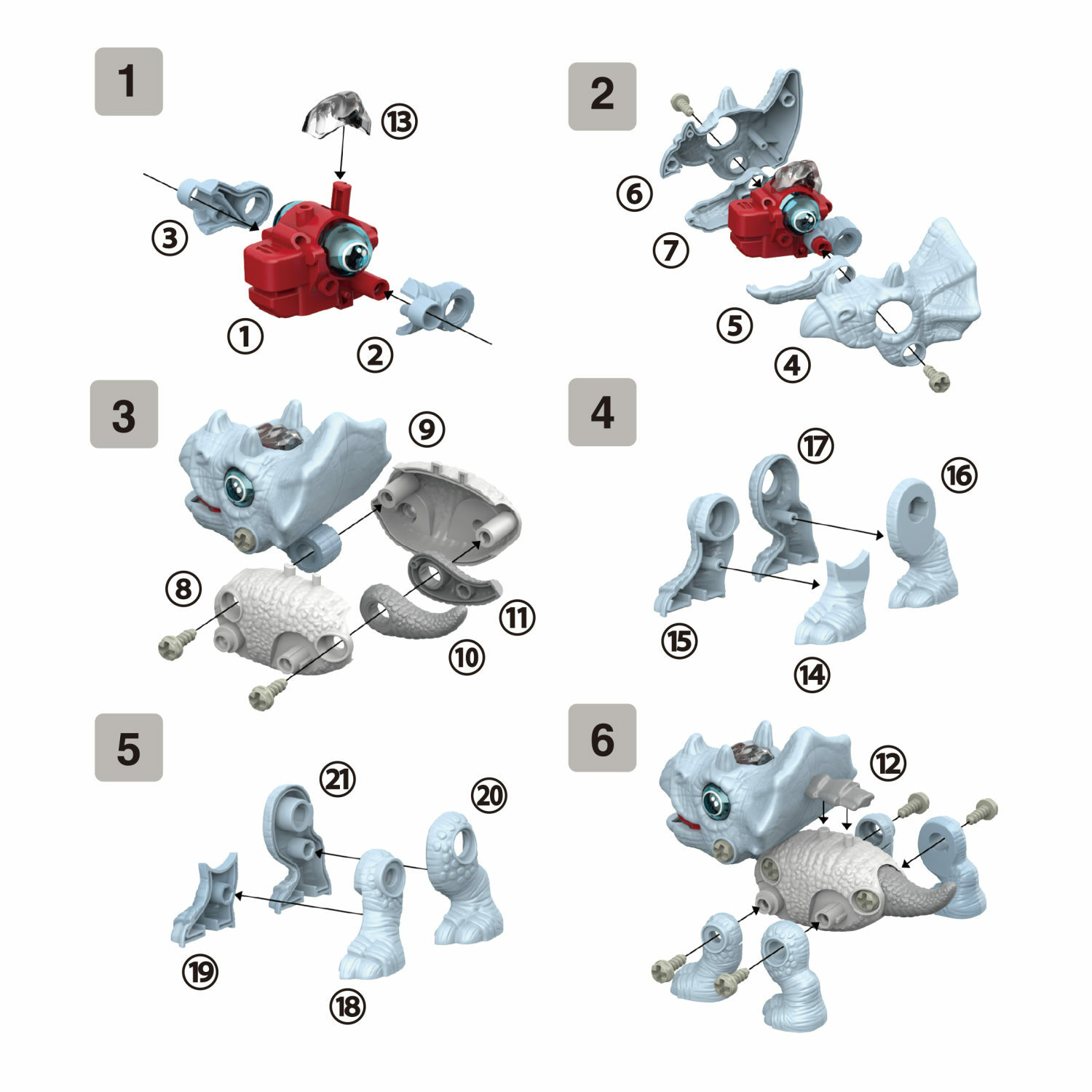 1

⑬

③

①

②

2

⑥

⑦

⑤

④

3

⑨

⑧

⑪

⑩

4

⑰

⑯

⑮

⑭

5

㉑

⑳

⑲

⑱

6

⑫