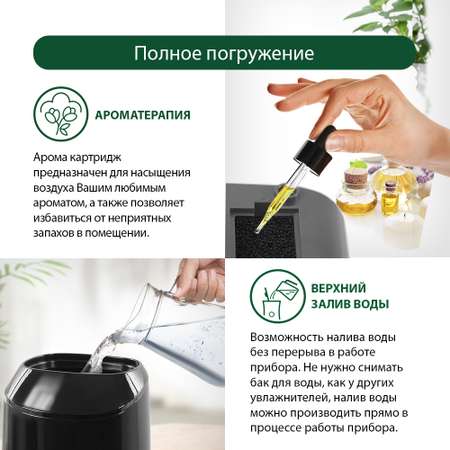 Полное погружение

АРОМАТЕРАПИЯ

Арома картридж предназначен для насыщения воздуха Вашим любимым ароматом, а также позволяет избавиться от неприятных запахов в помещении.

ВЕРХНИЙ ЗАЛИВ ВОДЫ

Возможность налива воды без перерыва в работе прибора. Не нужно снимать бак для воды, как у других увлажнителей, налив воды можно производить прямо в процессе работы прибора.