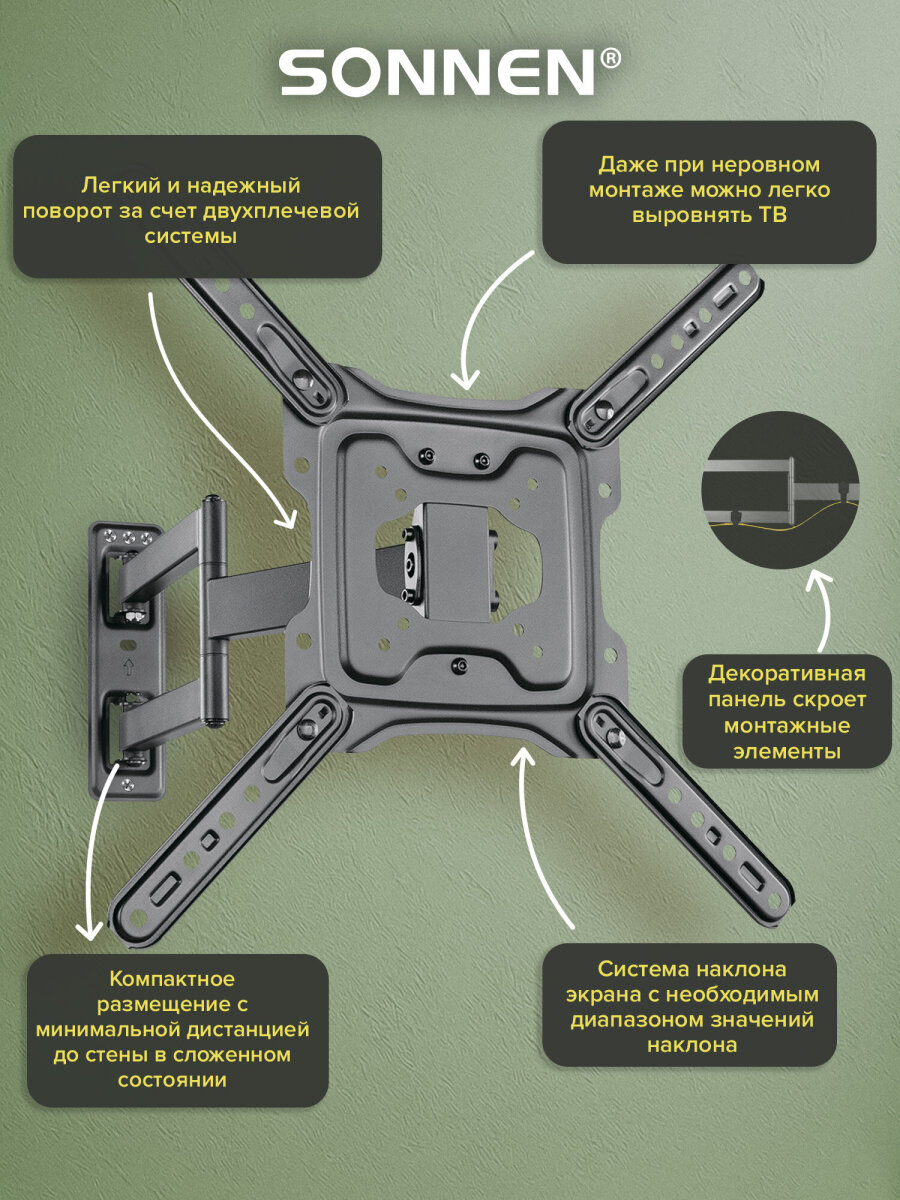 SONNEN®

Легкий и надежный поворот за счет двухплечевой системы

Даже при неровном монтаже можно легко выровнять ТВ

Декоративная панель скроет монтажные элементы

Компактное размещение с минимальной дистанцией до стены в сложенном состоянии

Система наклона экрана с необходимым диапазоном значений наклона