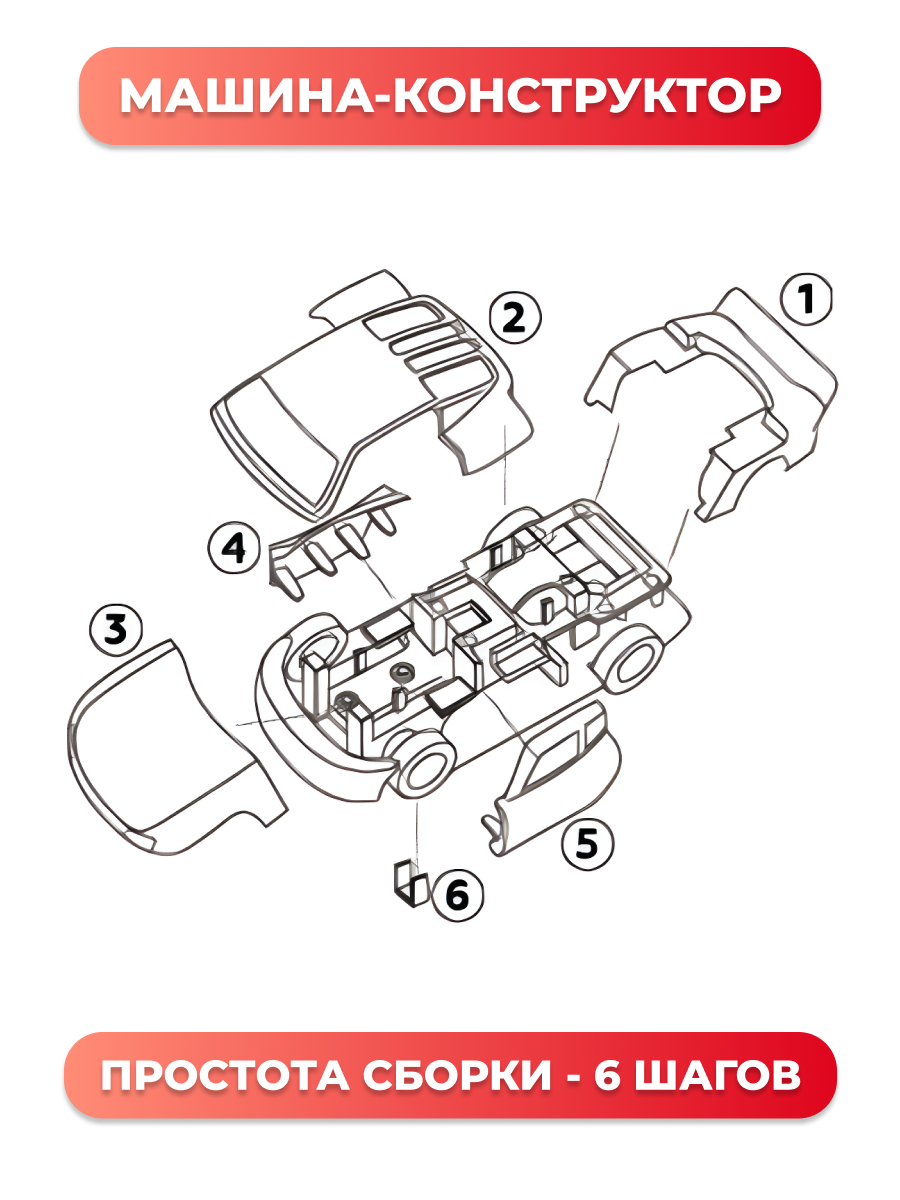 МАШИНА-КОНСТРУКТОР

2

1

4

3

5

6

ПРОСТОТА СБОРКИ - 6 ШАГОВ