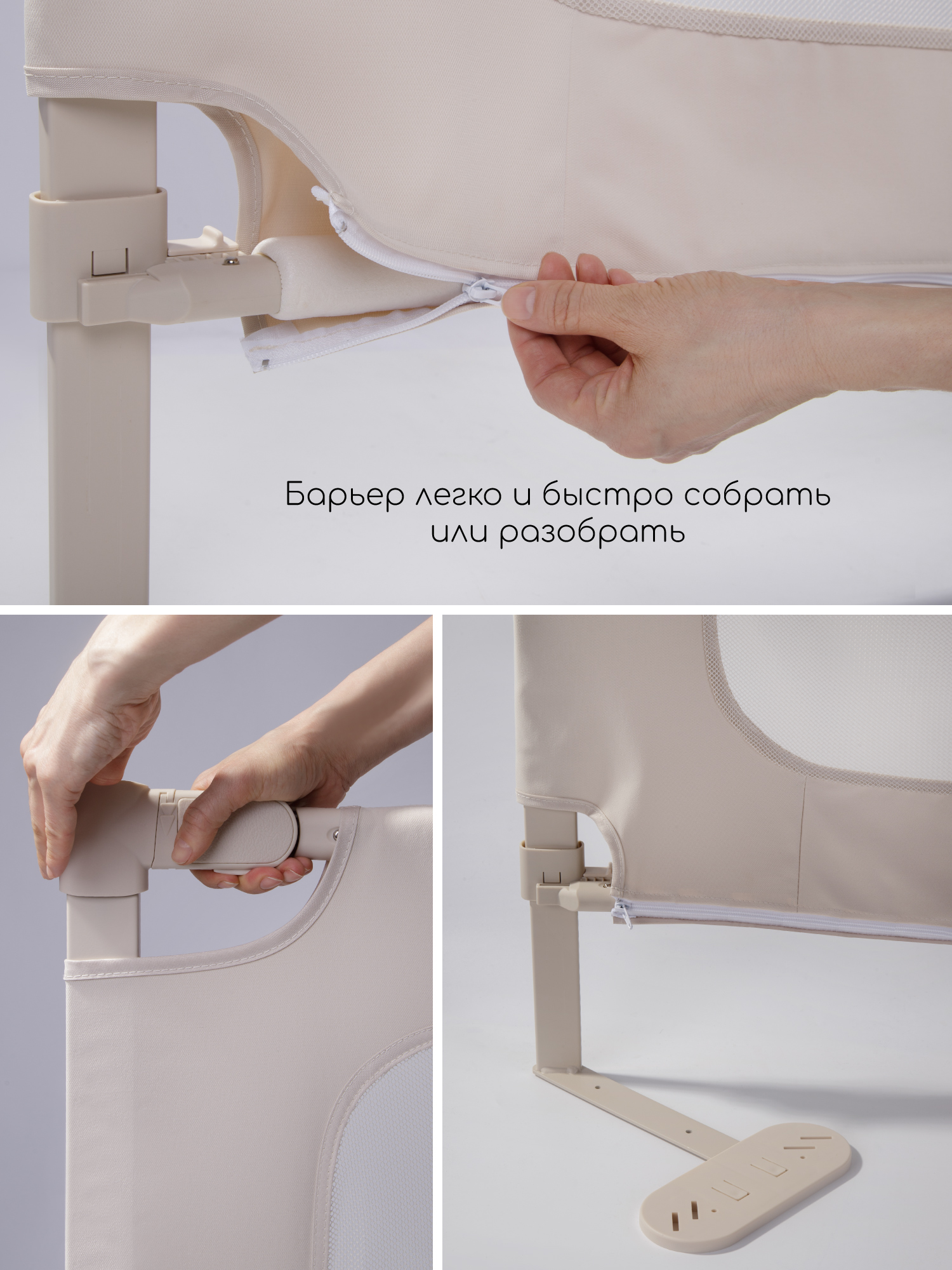 Барьер легко и быстро собрать или разобрать