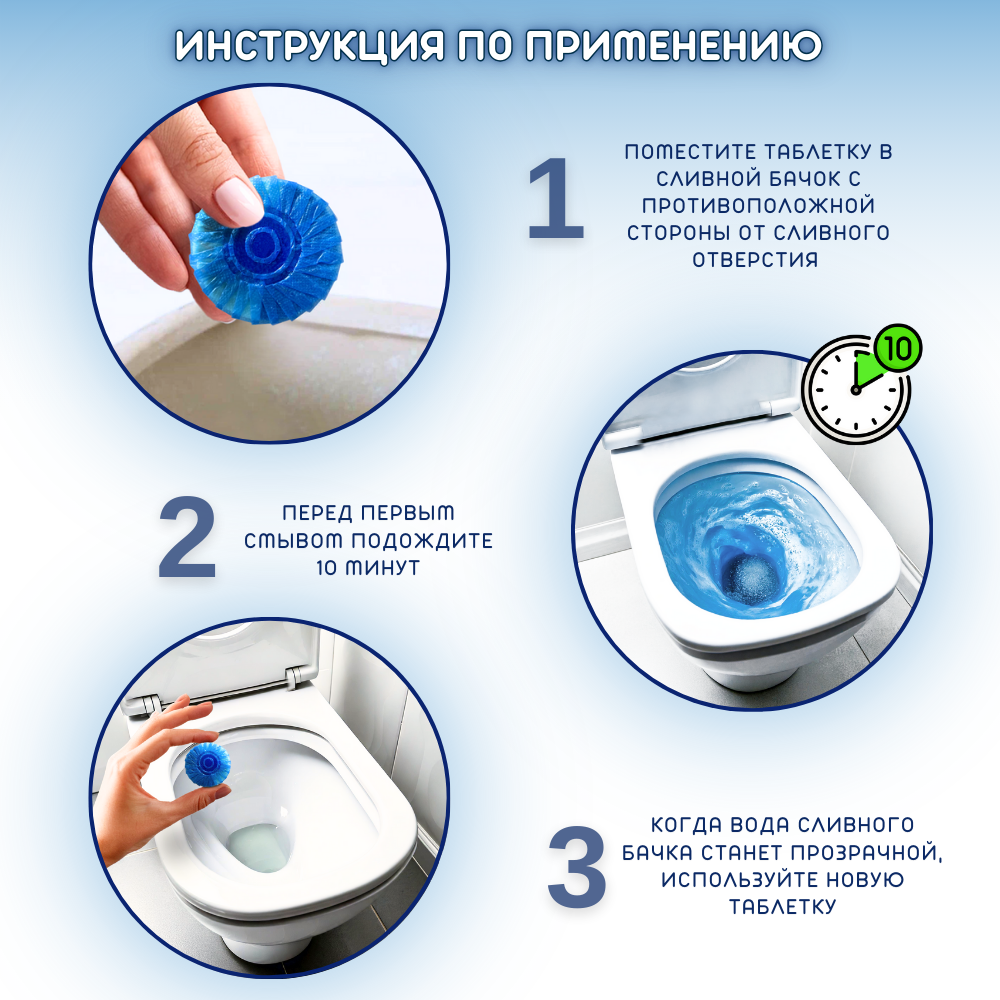 ИНСТРУКЦИЯ ПО ПРИМЕНЕНИЮ

1

ПОМЕСТИТЕ ТАБЛЕТКУ В СЛИВНОЙ БАЧОК С ПРОТИВОПОЛОЖНОЙ СТОРОНЫ ОТ СЛИВНОГО ОТВЕРСТИЯ

10

2

ПЕРЕД ПЕРВЫМ СМЫВОМ ПОДОЖДИТЕ 10 МИНУТ

3

КОГДА ВОДА СЛИВНОГО БАЧКА СТАНЕТ ПРОЗРАЧНОЙ, ИСПОЛЬЗУЙТЕ НОВУЮ ТАБЛЕТКУ