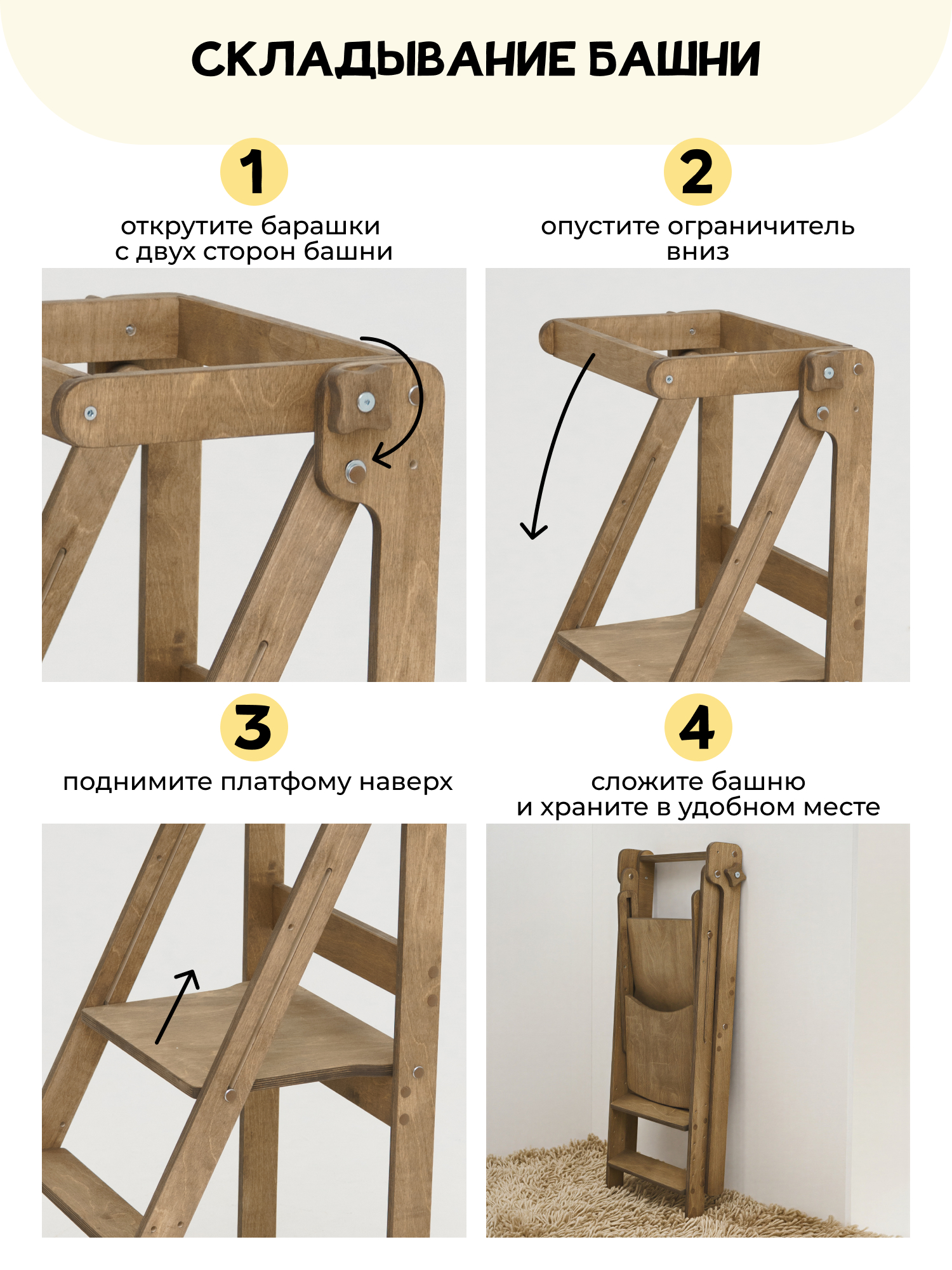 СКЛАДЫВАНИЕ БАШНИ

1

открутите барашки с двух сторон башни

2

опустите ограничитель вниз

3

поднимите платфому наверх

4

сложите башню и храните в удобном месте