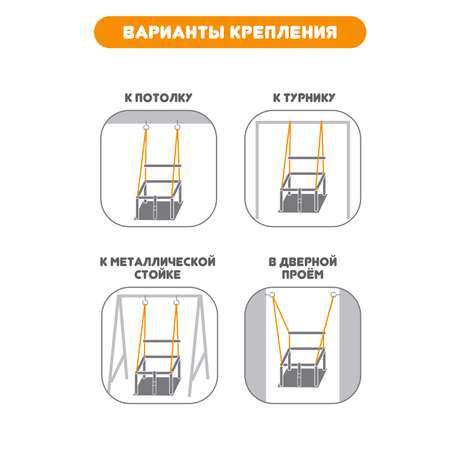 ВАРИАНТЫ КРЕПЛЕНИЯ

К ПОТОЛКУ

К ТУРНИКУ

К МЕТАЛЛИЧЕСКОЙ СТОЙКЕ

В ДВЕРНОЙ ПРОЁМ