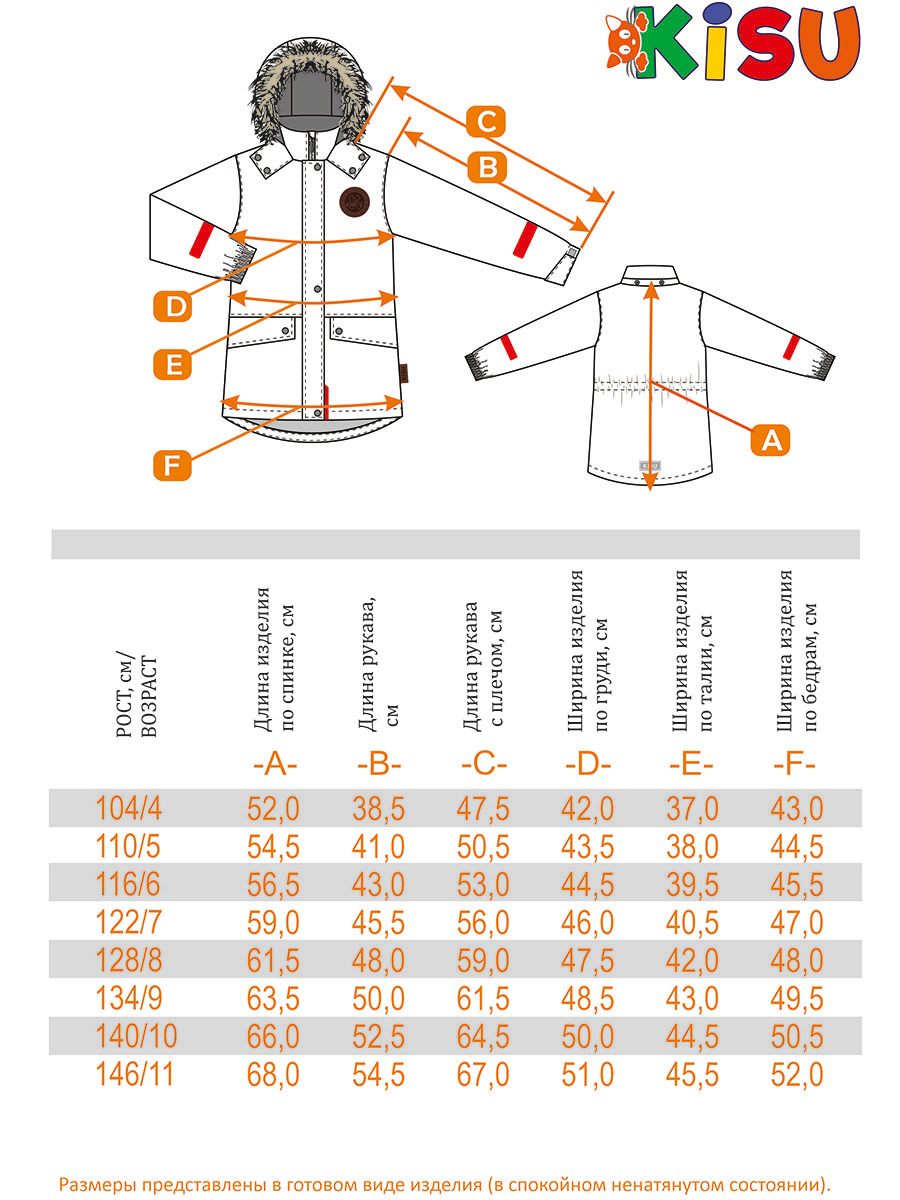 KISU

C
B
D
E
F
A

| РОСТ, см/ ВОЗРАСТ | Длина изделия по спинке, см -A- | Длина рукава, см -B- | Длина рукава с плечом, см -C- | Ширина изделия по груди, см -D- | Ширина изделия по талии, см -E- | Ширина изделия по бедрам, см -F- |
|---|---|---|---|---|---|---|
| 104/4 | 52,0 | 38,5 | 47,5 | 42,0 | 37,0 | 43,0 |
| 110/5 | 54,5 | 41,0 | 50,5 | 43,5 | 38,0 | 44,5 |
| 116/6 | 56,5 | 43,0 | 53,0 | 44,5 | 39,5 | 45,5 |
| 122/7 | 59,0 | 45,5 | 56,0 | 46,0 | 40,5 | 47,0 |
| 128/8 | 61,5 | 48,0 | 59,0 | 47,5 | 42,0 | 48,0 |
| 134/9 | 63,5 | 50,0 | 61,5 | 48,5 | 43,0 | 49,5 |
| 140/10 | 66,0 | 52,5 | 64,5 | 50,0 | 44,5 | 50,5 |
| 146/11 | 68,0 | 54,5 | 67,0 | 51,0 | 45,5 | 52,0 |

Размеры представлены в готовом виде изделия (в спокойном ненатянутом состоянии).