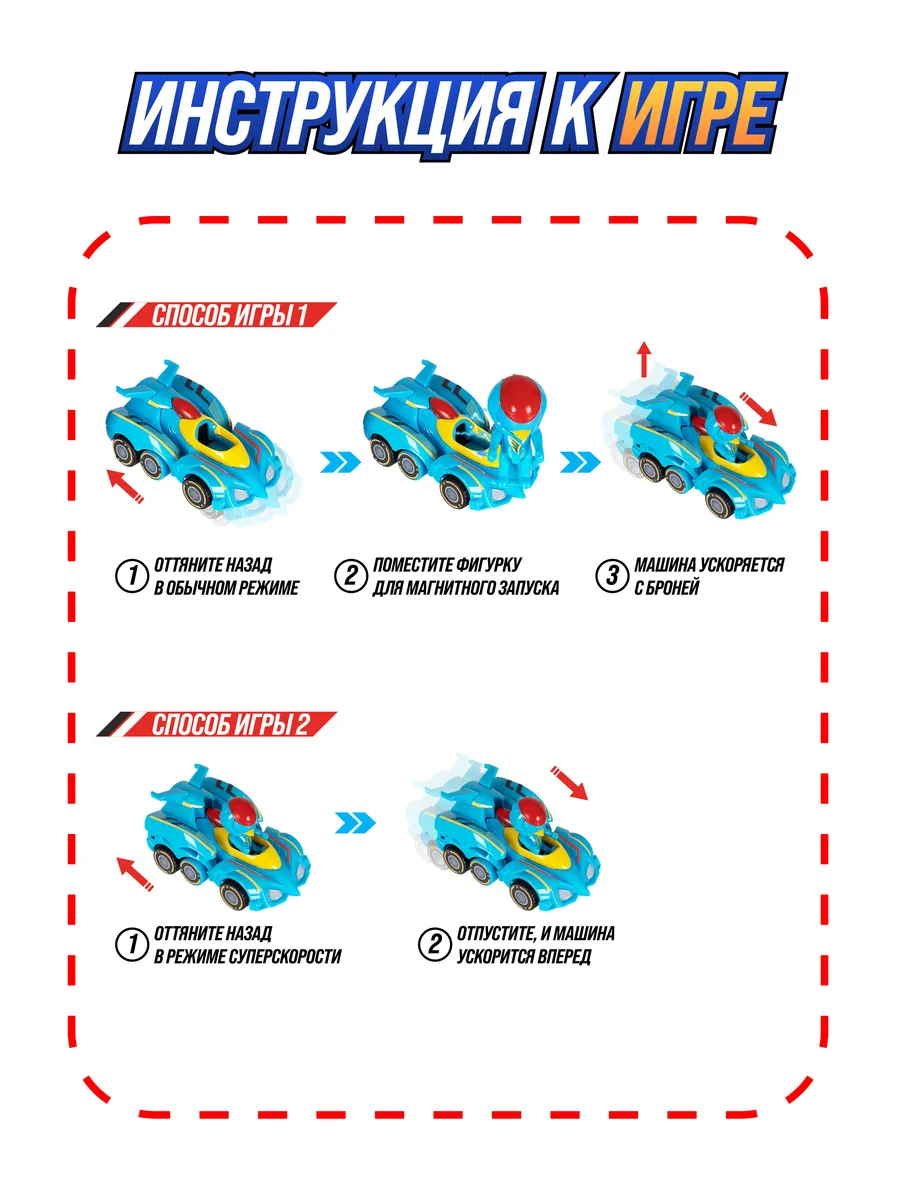 ИНСТРУКЦИЯ К ИГРЕ

СПОСОБ ИГРЫ 1

1 ОТТЯНИТЕ НАЗАД В ОБЫЧНОМ РЕЖИМЕ

2 ПОМЕСТИТЕ ФИГУРКУ ДЛЯ МАГНИТНОГО ЗАПУСКА

3 МАШИНА УСКОРЯЕТСЯ С БРОНЕЙ

СПОСОБ ИГРЫ 2

1 ОТТЯНИТЕ НАЗАД В РЕЖИМЕ СУПЕРСКОРОСТИ

2 ОТПУСТИТЕ, И МАШИНА УСКОРИТСЯ ВПЕРЕД