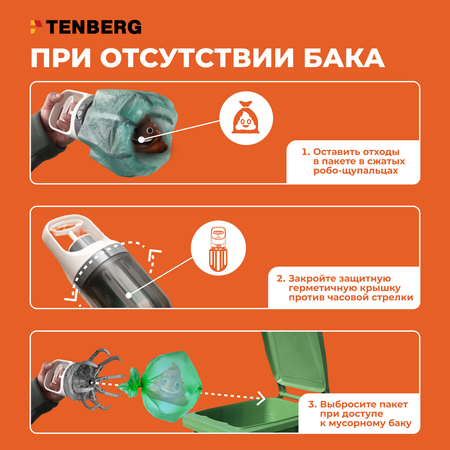 TENBERG

ПРИ ОТСУТСТВИИ БАКА

1. Оставить отходы в пакете в сжатых робо-щупальцах

2. Закройте защитную герметичную крышку против часовой стрелки

3. Выбросите пакет при доступе к мусорному баку