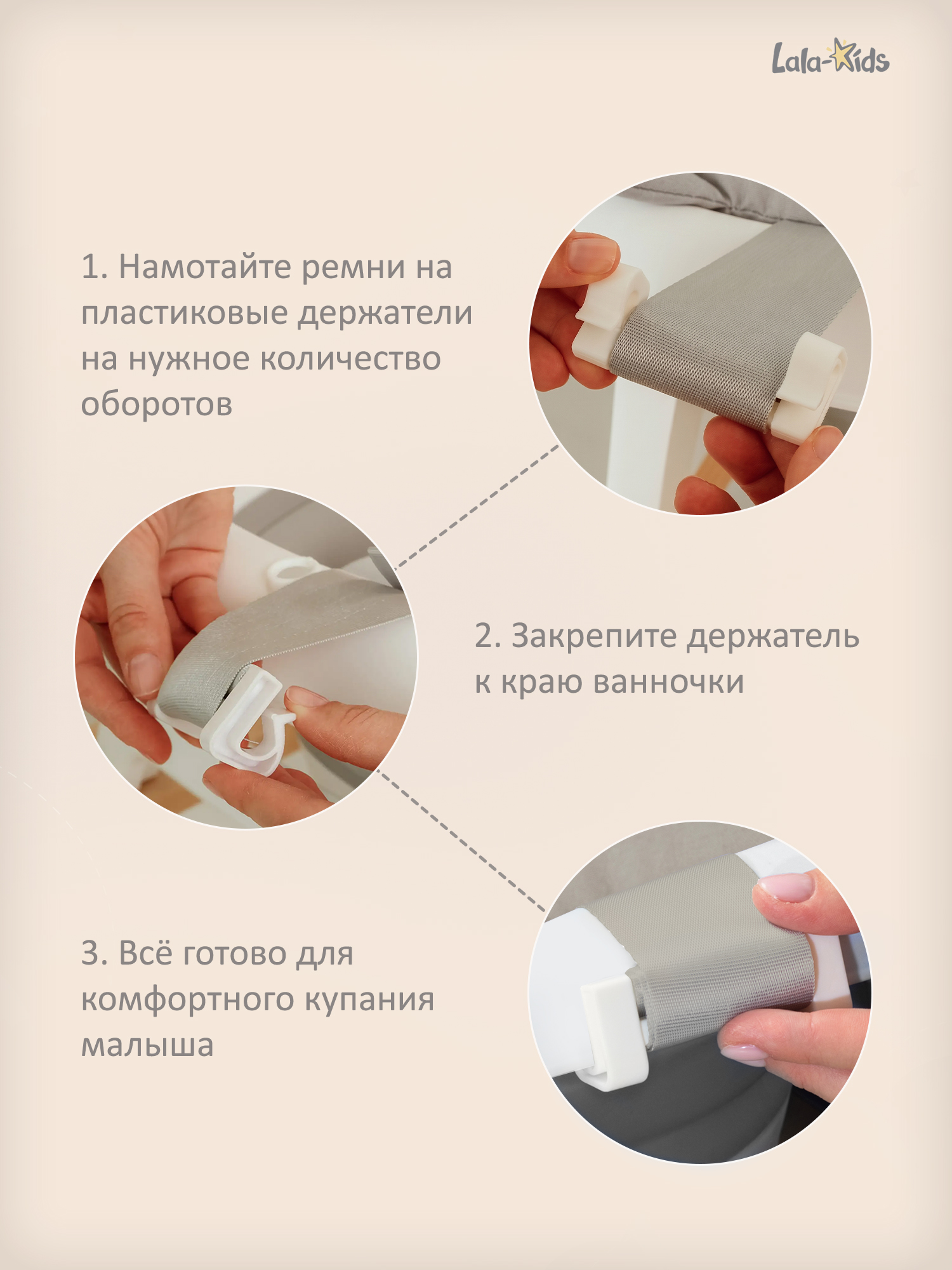 Lala-Kids

1. Намотайте ремни на пластиковые держатели на нужное количество оборотов

2. Закрепите держатель к краю ванночки

3. Всё готово для комфортного купания малыша