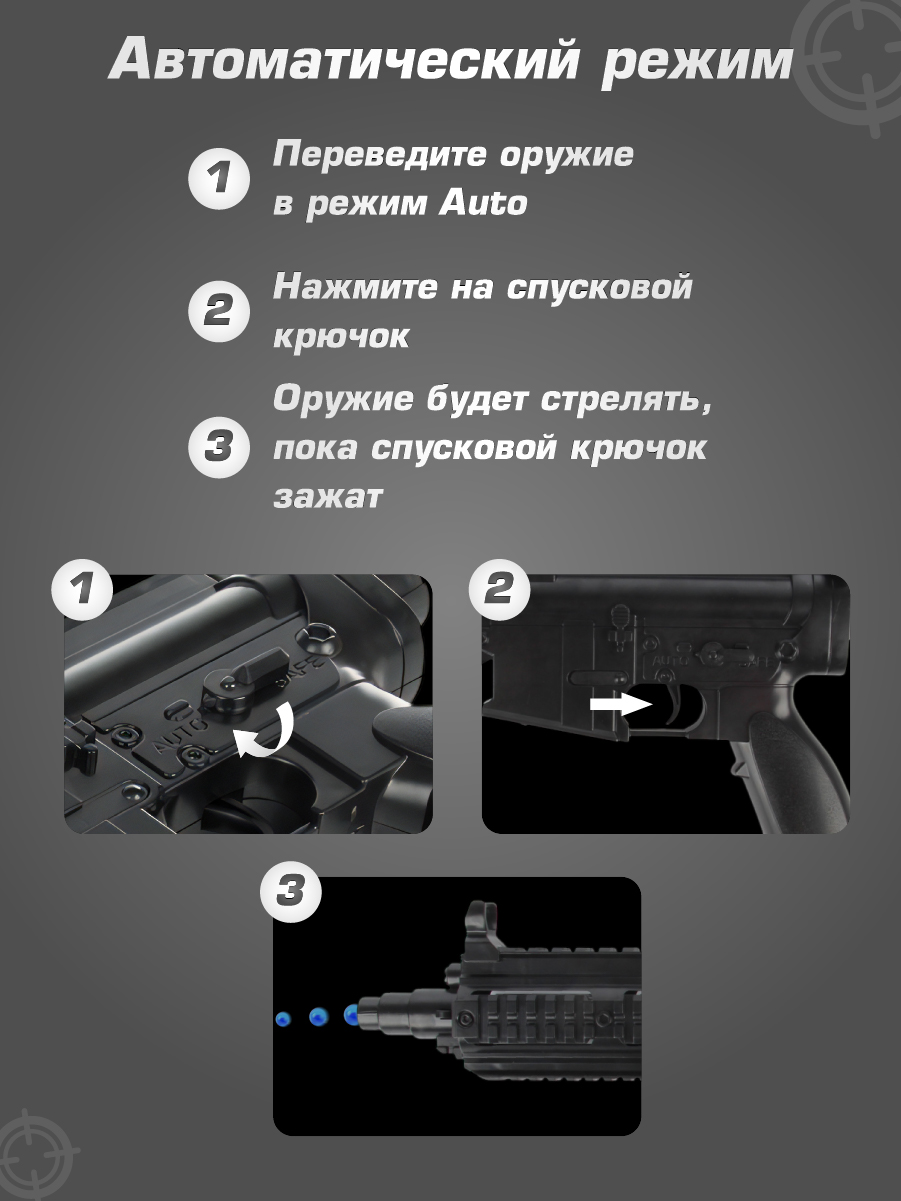 Автоматический режим

1 Переведите оружие в режим Auto

2 Нажмите на спусковой крючок

3 Оружие будет стрелять, пока спусковой крючок зажат

1

AUTO SAFE

2

AUTO SAFE

3