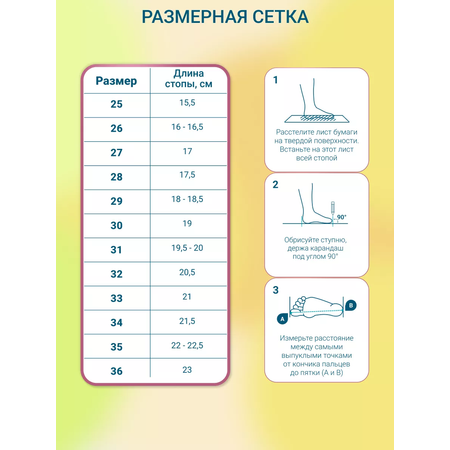 РАЗМЕРНАЯ СЕТКА

| Размер | Длина стопы, см |
|---|---|
| 25 | 15,5 |
| 26 | 16 - 16,5 |
| 27 | 17 |
| 28 | 17,5 |
| 29 | 18 - 18,5 |
| 30 | 19 |
| 31 | 19,5 - 20 |
| 32 | 20,5 |
| 33 | 21 |
| 34 | 21,5 |
| 35 | 22 - 22,5 |
| 36 | 23 |

1

Расстелите лист бумаги на твердой поверхности. Встаньте на этот лист всей стопой

2

90°

Обрисуйте ступню, держа карандаш под углом 90°

3

A

B

Измерьте расстояние между самыми выпуклыми точками от кончика пальцев до пятки (А и В)