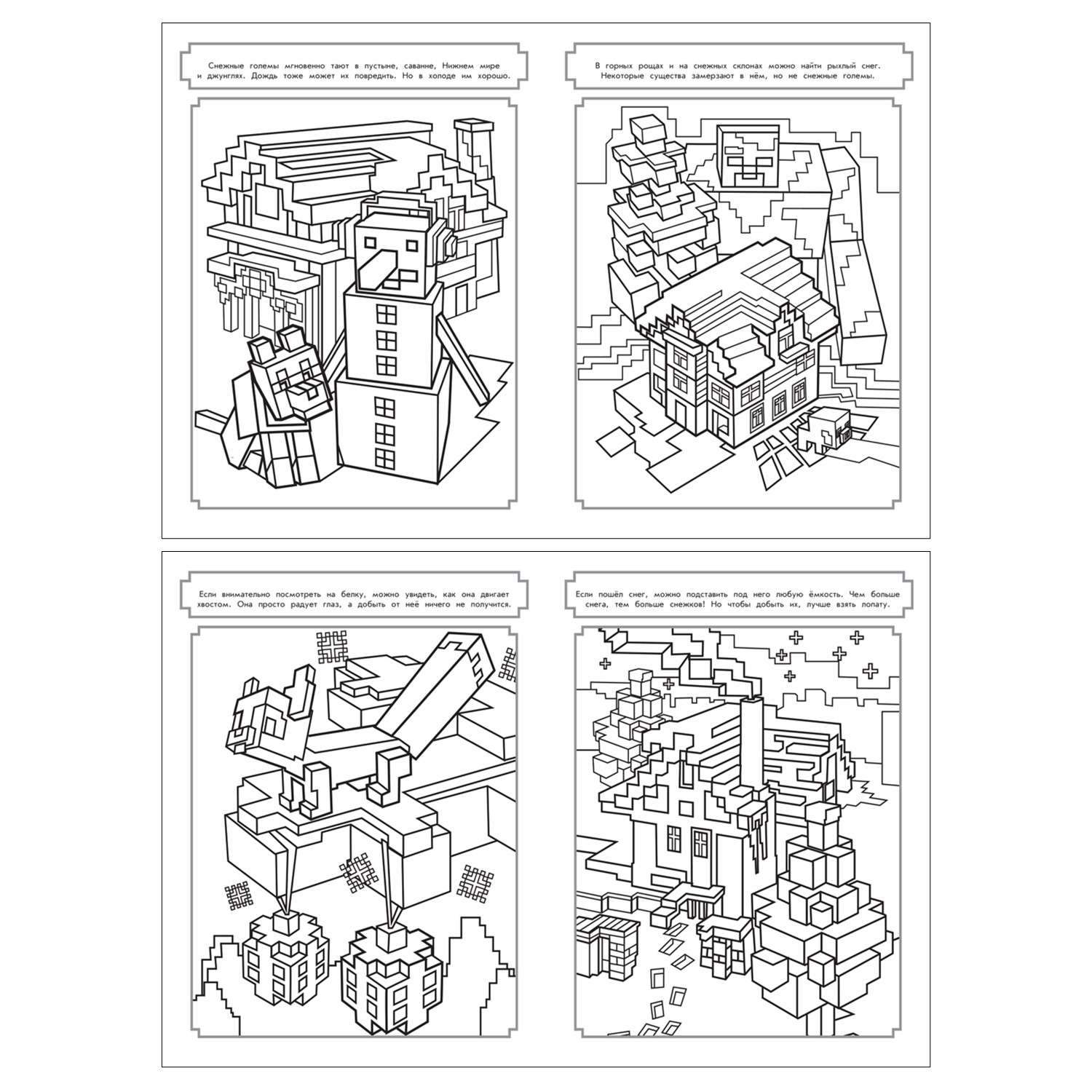 Снежные големы мгновенно тают в пустыне, саванне, Нижнем мире и джунглях. Дождь тоже может их повредить. Но в холоде им хорошо.

В горных рощах и на снежных склонах можно найти рыхлый снег. Некоторые существа замерзают в нём, но не снежные големы.

Если внимательно посмотреть на белку, можно увидеть, как она двигает хвостом. Она просто радует глаз, а добыть от неё ничего не получится.

Если пошёл снег, можно подставить под него любую ёмкость. Чем больше снега, тем больше снежков! Но чтобы добыть их, лучше взять лопату.