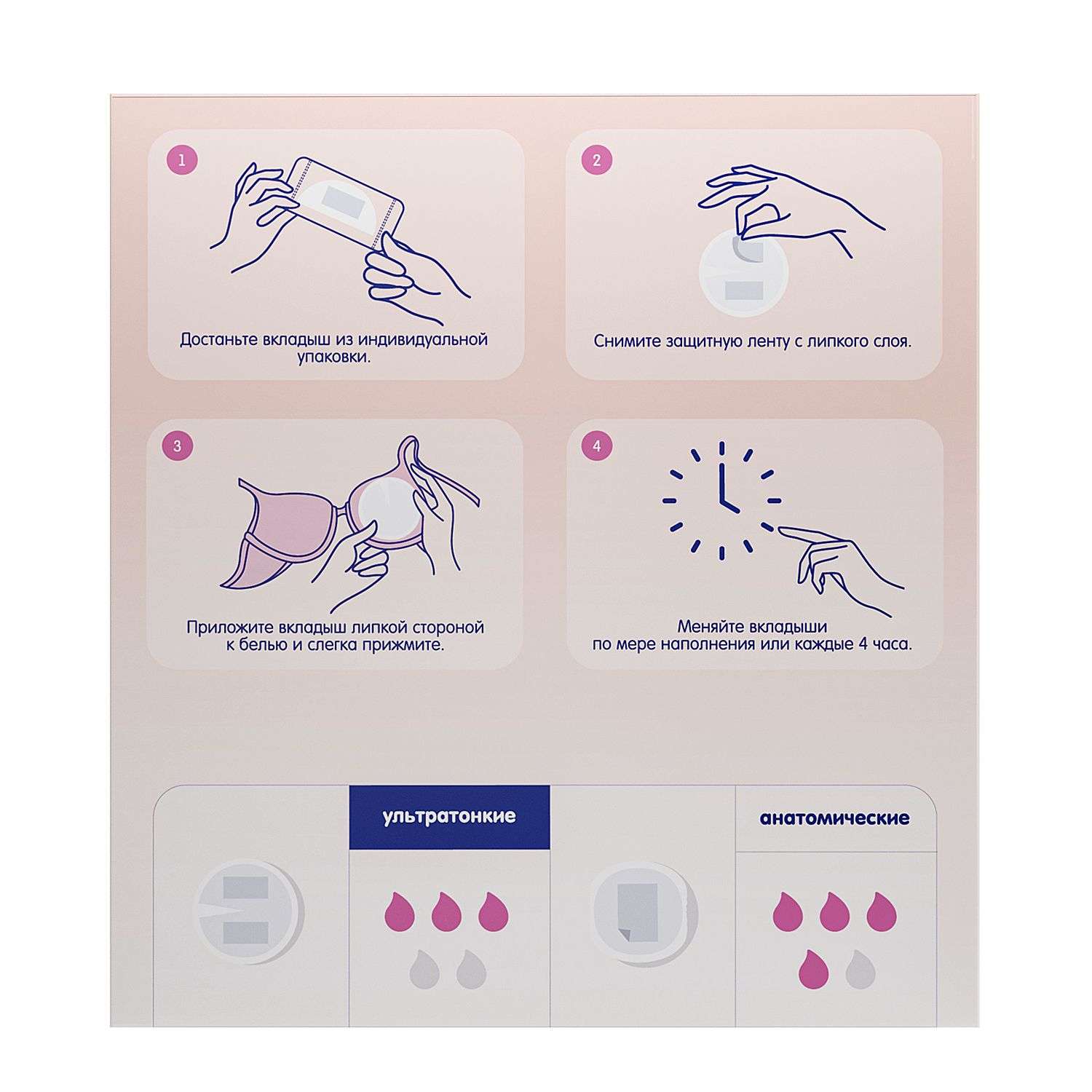 1

Достаньте вкладыш из индивидуальной упаковки.

2

Снимите защитную ленту с липкого слоя.

3

Приложите вкладыш липкой стороной к белью и слегка прижмите.

4

Меняйте вкладыши по мере наполнения или каждые 4 часа.

ультратонкие

анатомические