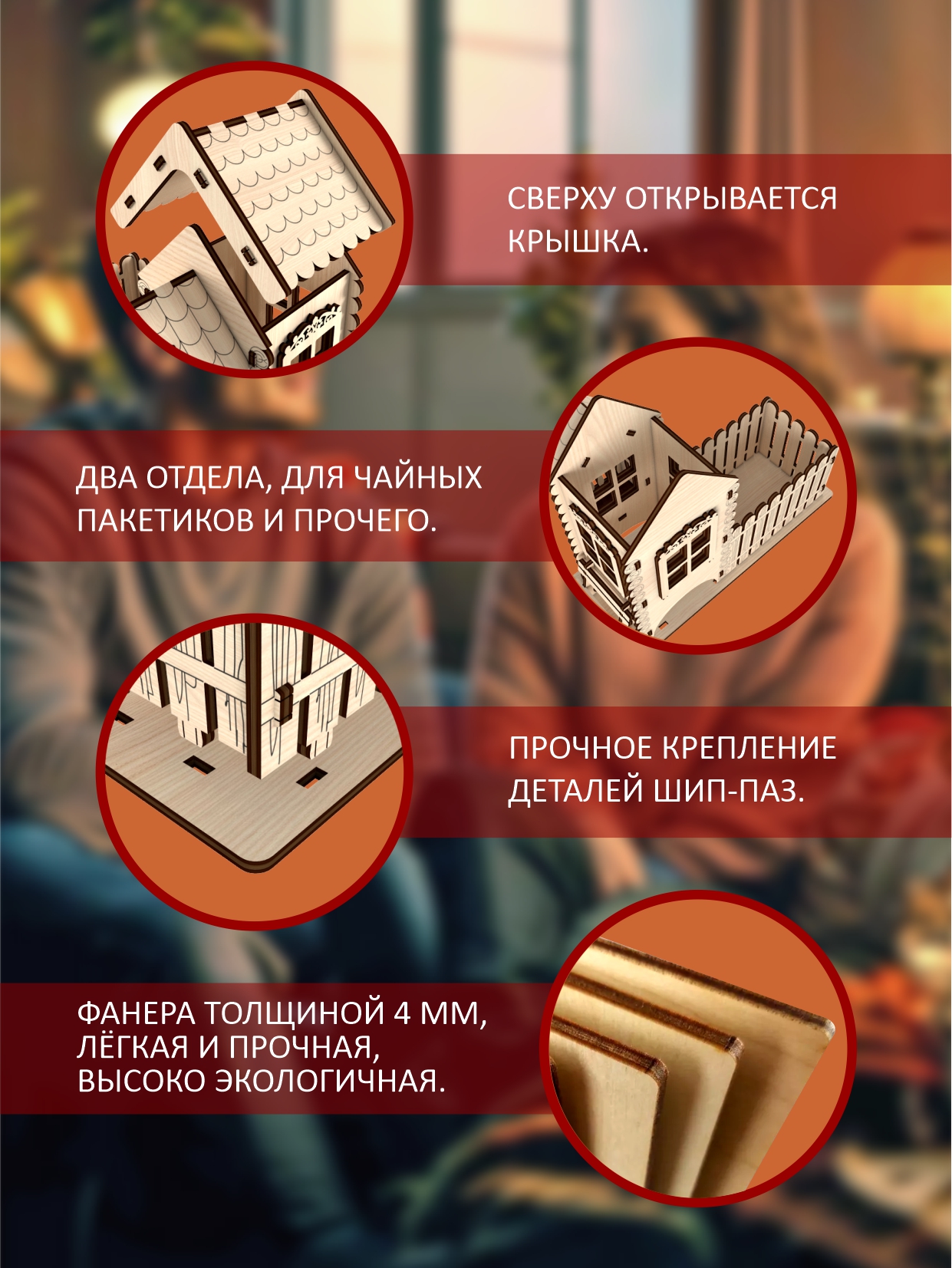 СВЕРХУ ОТКРЫВАЕТСЯ КРЫШКА.

ДВА ОТДЕЛА, ДЛЯ ЧАЙНЫХ ПАКЕТИКОВ И ПРОЧЕГО.

ПРОЧНОЕ КРЕПЛЕНИЕ ДЕТАЛЕЙ ШИП-ПАЗ.

ФАНЕРА ТОЛЩИНОЙ 4 ММ, ЛЁГКАЯ И ПРОЧНАЯ, ВЫСОКО ЭКОЛОГИЧНАЯ.