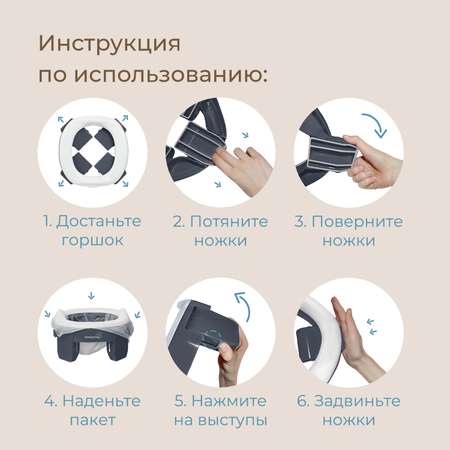 Инструкция по использованию:

1. Достаньте горшок

2. Потяните ножки

3. Поверните ножки

4. Наденьте пакет

5. Нажмите на выступы

6. Задвиньте ножки