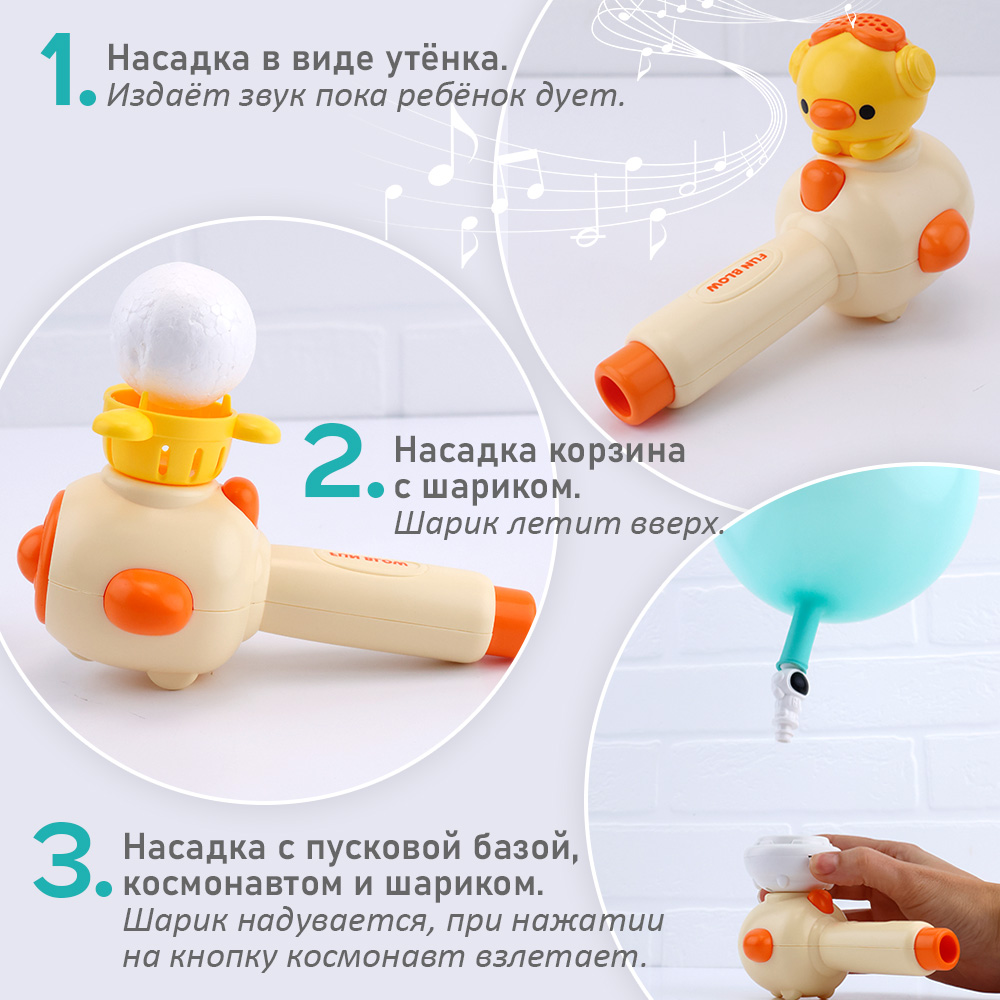 1. Насадка в виде утёнка.
Издаёт звук пока ребёнок дует.

FUN BLOW

2. Насадка корзина с шариком.
Шарик летит вверх.

FUN BLOW

3. Насадка с пусковой базой, космонавтом и шариком.
Шарик надувается, при нажатии на кнопку космонавт взлетает.