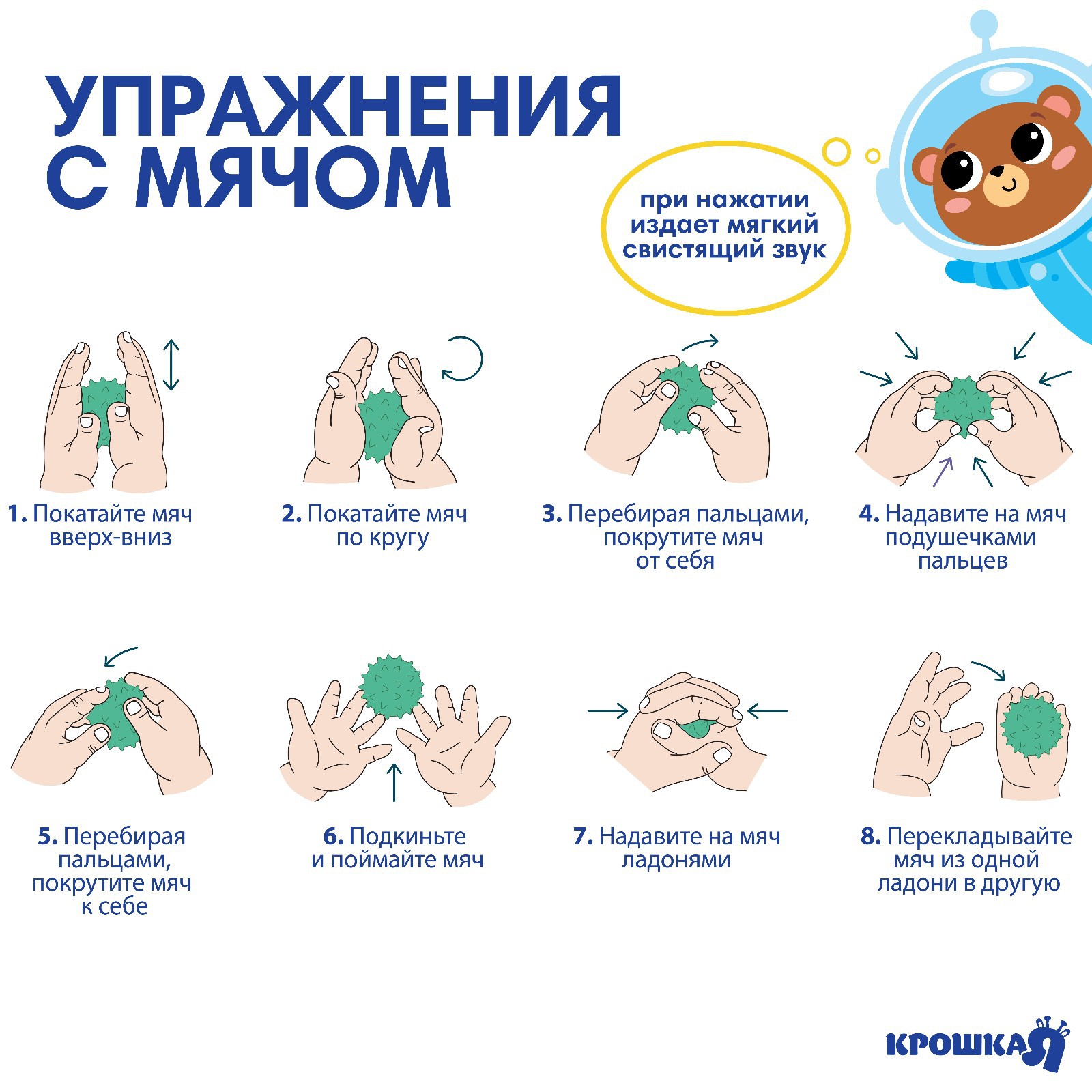 УПРАЖНЕНИЯ С МЯЧОМ

при нажатии издает мягкий свистящий звук

1. Покатайте мяч вверх-вниз

2. Покатайте мяч по кругу

3. Перебирая пальцами, покрутите мяч от себя

4. Надавите на мяч подушечками пальцев

5. Перебирая пальцами, покрутите мяч к себе

6. Подкиньте и поймайте мяч

7. Надавите на мяч ладонями

8. Перекладывайте мяч из одной ладони в другую

КРОШКА Я