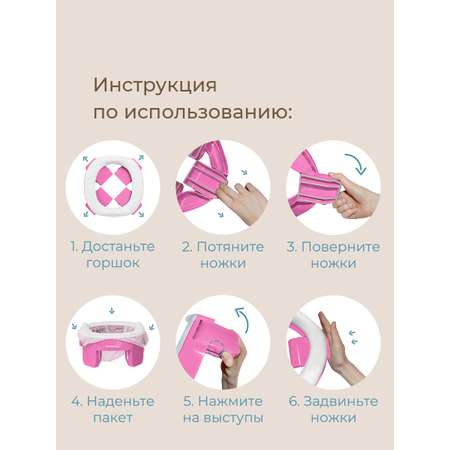 Инструкция по использованию:

1. Достаньте горшок

2. Потяните ножки

3. Поверните ножки

4. Наденьте пакет

5. Нажмите на выступы

6. Задвиньте ножки