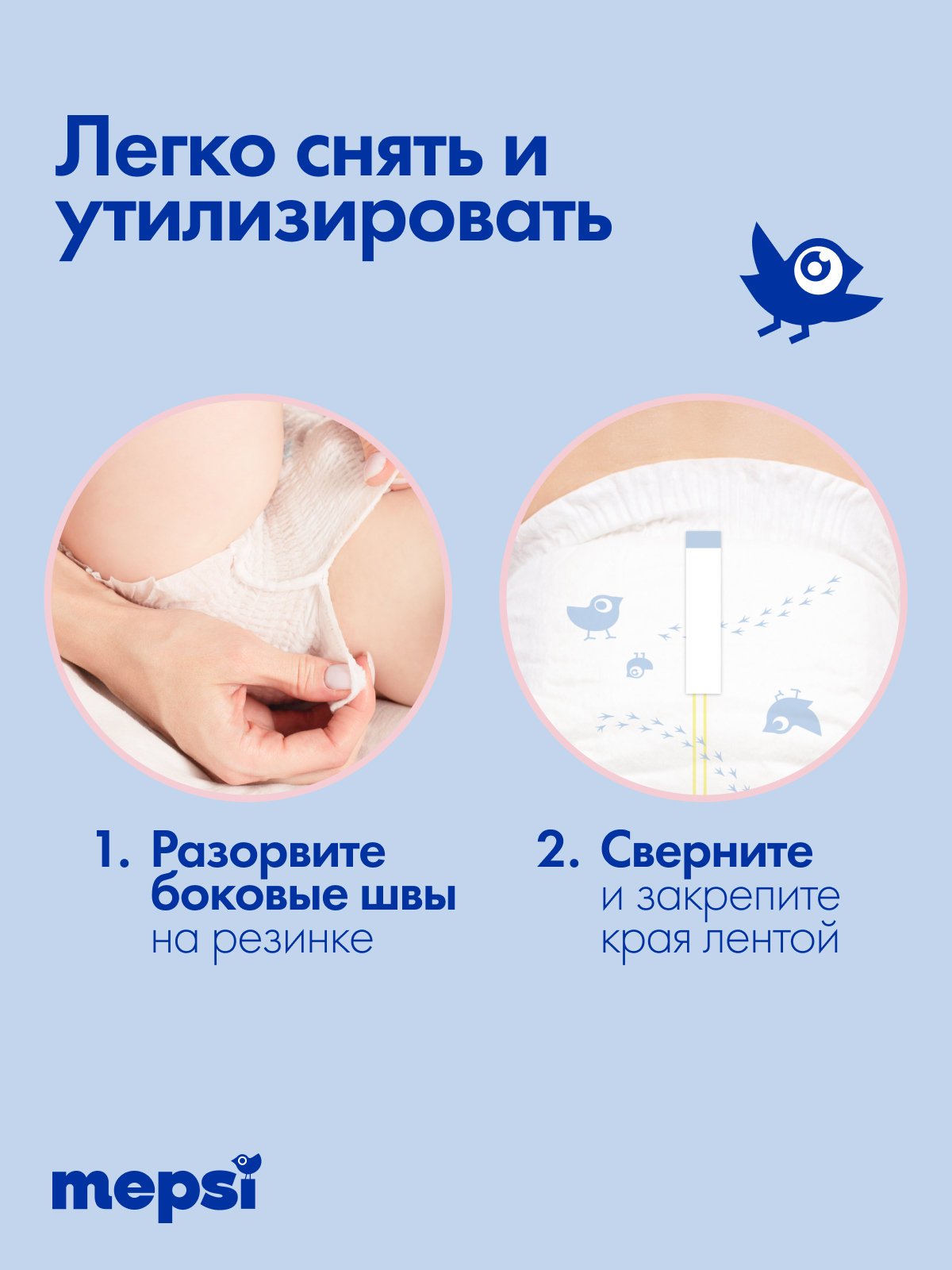 Легко снять и утилизировать

1. Разорвите боковые швы на резинке

2. Сверните и закрепите края лентой

mepsi