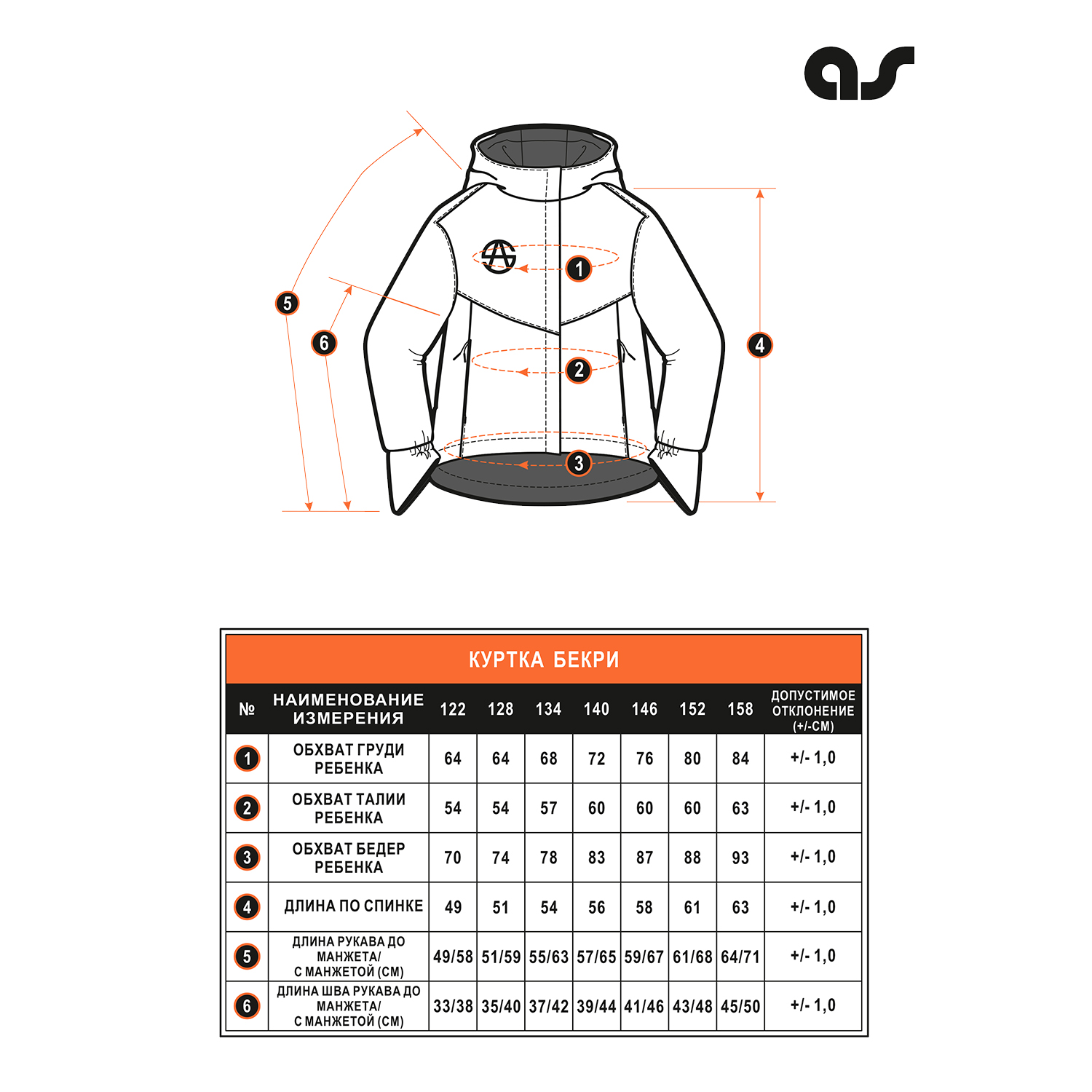 as

5
6
1
2
3
4

КУРТКА БЕКРИ

| № | НАИМЕНОВАНИЕ ИЗМЕРЕНИЯ | 122 | 128 | 134 | 140 | 146 | 152 | 158 | ДОПУСТИМОЕ ОТКЛОНЕНИЕ (+/-СМ) |
|---|---|---|---|---|---|---|---|---|---|
| 1 | ОБХВАТ ГРУДИ РЕБЕНКА | 64 | 64 | 68 | 72 | 76 | 80 | 84 | +/- 1,0 |
| 2 | ОБХВАТ ТАЛИИ РЕБЕНКА | 54 | 54 | 57 | 60 | 60 | 60 | 63 | +/- 1,0 |
| 3 | ОБХВАТ БЕДЕР РЕБЕНКА | 70 | 74 | 78 | 83 | 87 | 88 | 93 | +/- 1,0 |
| 4 | ДЛИНА ПО СПИНКЕ | 49 | 51 | 54 | 56 | 58 | 61 | 63 | +/- 1,0 |
| 5 | ДЛИНА РУКАВА ДО МАНЖЕТА/ С МАНЖЕТОЙ (СМ) | 49/58 | 51/59 | 55/63 | 57/65 | 59/67 | 61/68 | 64/71 | +/- 1,0 |
| 6 | ДЛИНА ШВА РУКАВА ДО МАНЖЕТА/ С МАНЖЕТОЙ (СМ) | 33/38 | 35/40 | 37/42 | 39/44 | 41/46 | 43/48 | 45/50 | +/- 1,0 |