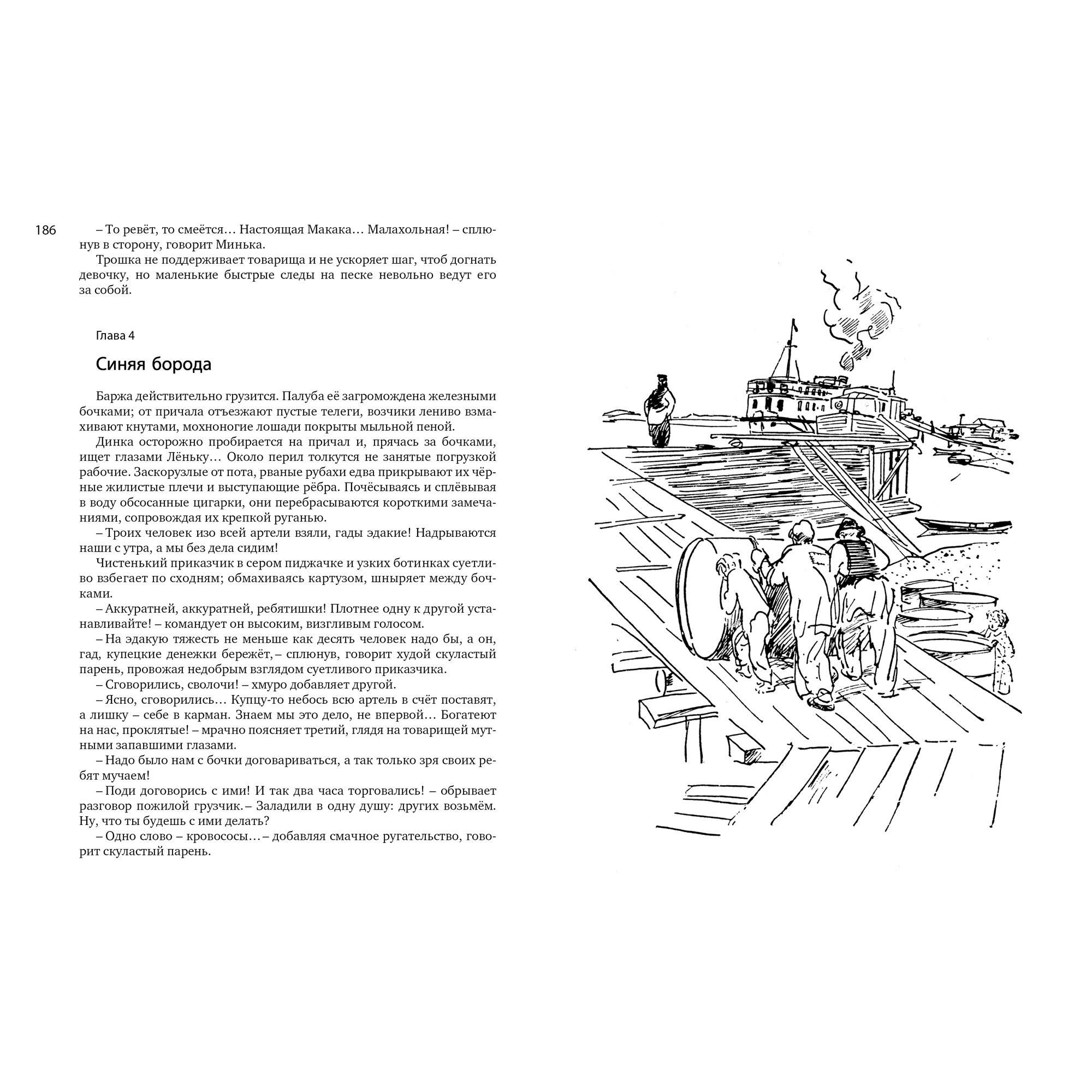 186

– То ревёт, то смеётся… Настоящая Макака… Малахольная! – сплюнув в сторону, говорит Минька.

Трошка не поддерживает товарища и не ускоряет шаг, чтоб догнать девочку, но маленькие быстрые следы на песке невольно ведут его за собой.

Глава 4

Синяя борода

Баржа действительно грузится. Палуба её загромождена железными бочками; от причала отъезжают пустые телеги, возчики лениво взмахивают кнутами, мохноногие лошади покрыты мыльной пеной.

Динка осторожно пробирается на причал и, прячась за бочками, ищет глазами Лёньку… Около перил толкутся не занятые погрузкой рабочие. Заскорузлые от пота, рваные рубахи едва прикрывают их чёрные жилистые плечи и выступающие рёбра. Почёсываясь и сплёвывая в воду обсосанные цигарки, они перебрасываются короткими замечаниями, сопровождая их крепкой руганью.

– Троих человек изо всей артели взяли, гады эдакие! Надрываются наши с утра, а мы без дела сидим!

Чистенький приказчик в сером пиджачке и узких ботинках суетливо взбегает по сходням; обмахиваясь картузом, шныряет между бочками.

– Аккуратней, аккуратней, ребятишки! Плотнее одну к другой устанавливайте! – командует он высоким, визгливым голосом.

– На эдакую тяжесть не меньше как десять человек надо бы, а он, гад, купецкие денежки бережёт, – сплюнув, говорит худой скуластый парень, провожая недобрым взглядом суетливого приказчика.

– Сговорились, сволочи! – хмуро добавляет другой.

– Ясно, сговорились… Купцу-то небось всю артель в счёт поставят, а лишку – себе в карман. Знаем мы это дело, не впервой… Богатеют на нас, проклятые! – мрачно поясняет третий, глядя на товарищей мутными запавшими глазами.

– Надо было нам с бочки договариваться, а так только зря своих ребят мучаем!

– Поди договорись с ими! И так два часа торговались! – обрывает разговор пожилой грузчик. – Заладили в одну душу: других возьмём. Ну, что ты будешь с ими делать?

– Одно слово – кровососы… – добавляя смачное ругательство, говорит скуластый парень.