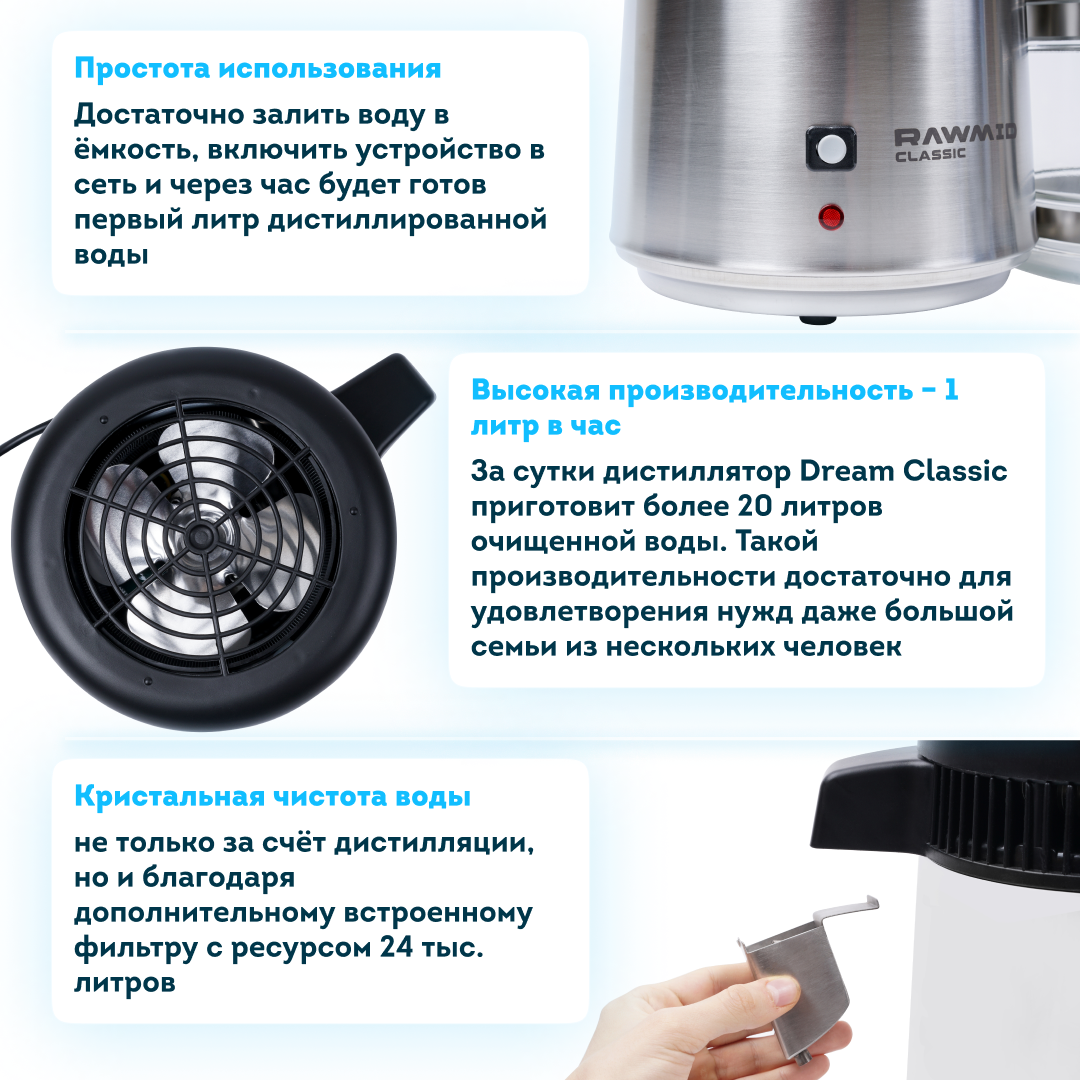 Простота использования

Достаточно залить воду в ёмкость, включить устройство в сеть и через час будет готов первый литр дистиллированной воды

RAWMID
CLASSIC

Высокая производительность – 1 литр в час

За сутки дистиллятор Dream Classic приготовит более 20 литров очищенной воды. Такой производительности достаточно для удовлетворения нужд даже большой семьи из нескольких человек

Кристальная чистота воды

не только за счёт дистилляции, но и благодаря дополнительному встроенному фильтру с ресурсом 24 тыс. литров