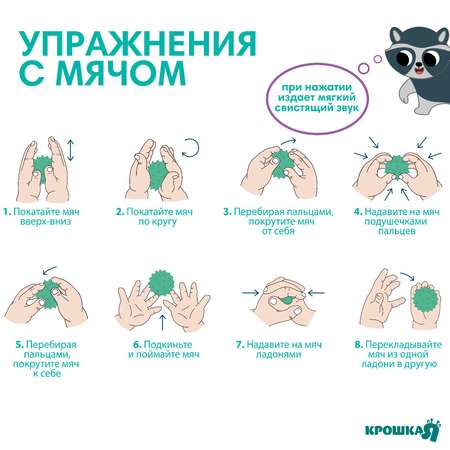 УПРАЖНЕНИЯ С МЯЧОМ

при нажатии издает мягкий свистящий звук

1. Покатайте мяч вверх-вниз

2. Покатайте мяч по кругу

3. Перебирая пальцами, покрутите мяч от себя

4. Надавите на мяч подушечками пальцев

5. Перебирая пальцами, покрутите мяч к себе

6. Подкиньте и поймайте мяч

7. Надавите на мяч ладонями

8. Перекладывайте мяч из одной ладони в другую

КРОШКА Я