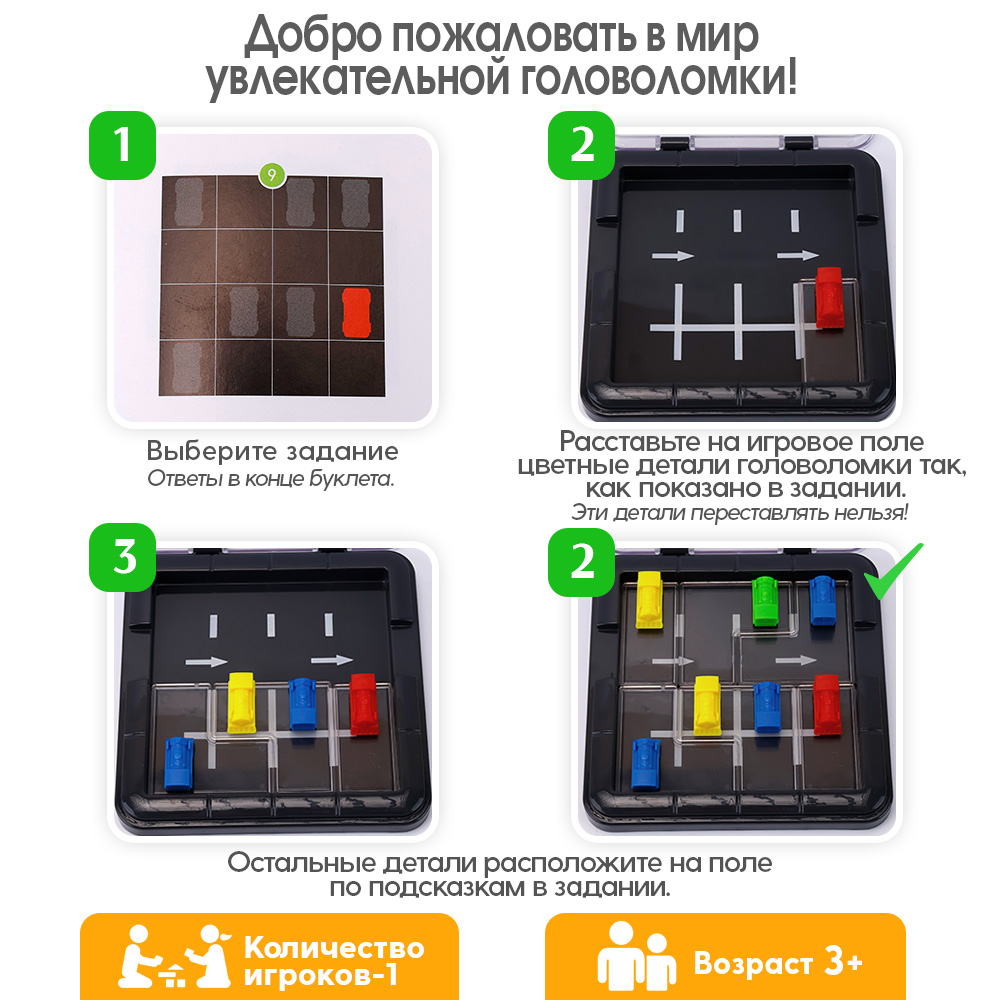 Добро пожаловать в мир увлекательной головоломки!

1

9

Выберите задание
Ответы в конце буклета.

2

Расставьте на игровое поле цветные детали головоломки так, как показано в задании.
Эти детали переставлять нельзя!

3

2

Остальные детали расположите на поле по подсказкам в задании.

Количество игроков-1

Возраст 3+