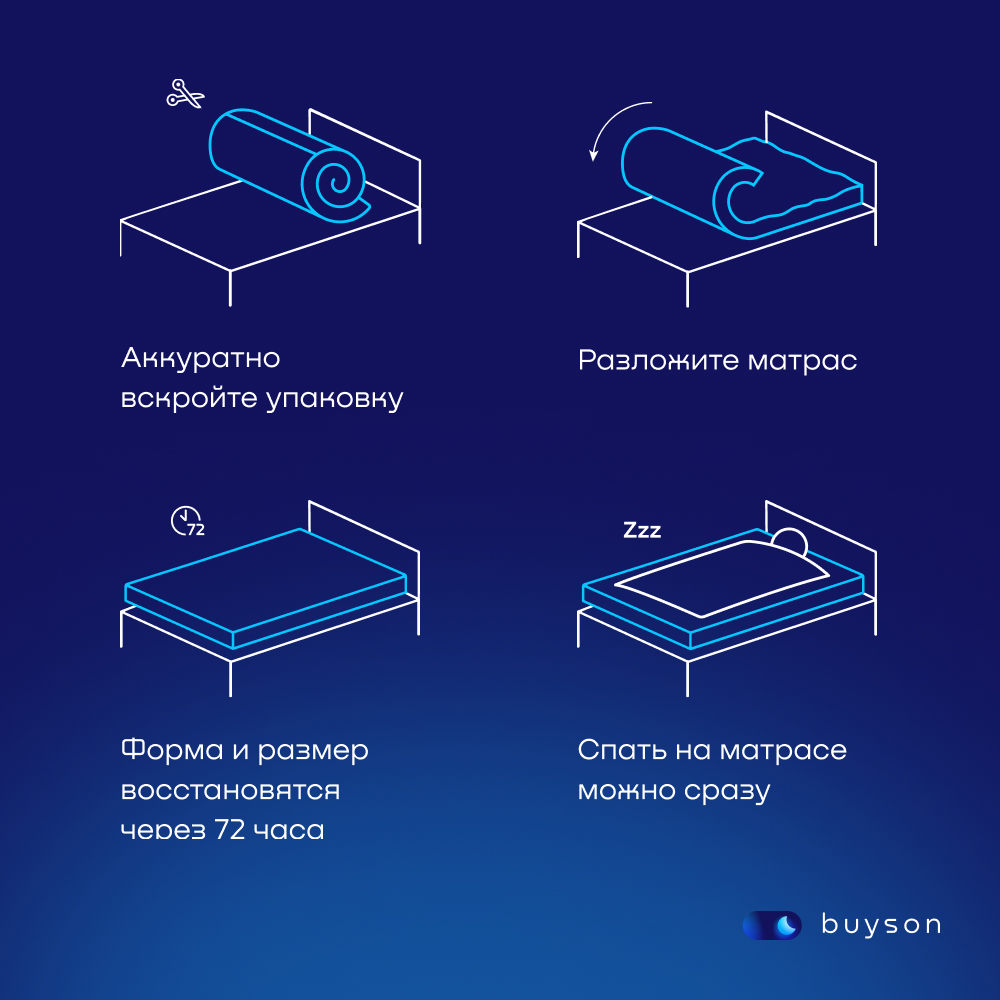 Аккуратно вскройте упаковку

Разложите матрас

72

Форма и размер восстановятся через 72 часа

Zzz

Спать на матрасе можно сразу

buyson