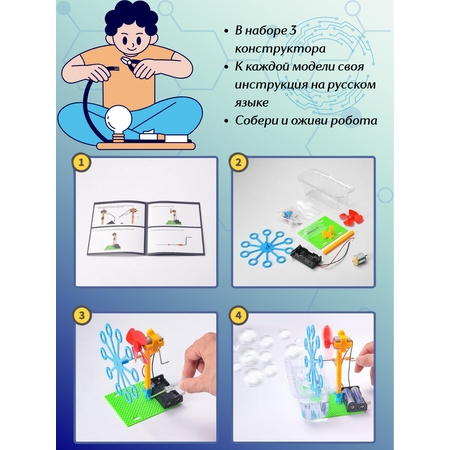 • В наборе 3 конструктора
• К каждой модели своя инструкция на русском языке
• Собери и оживи робота

1

2

3

4