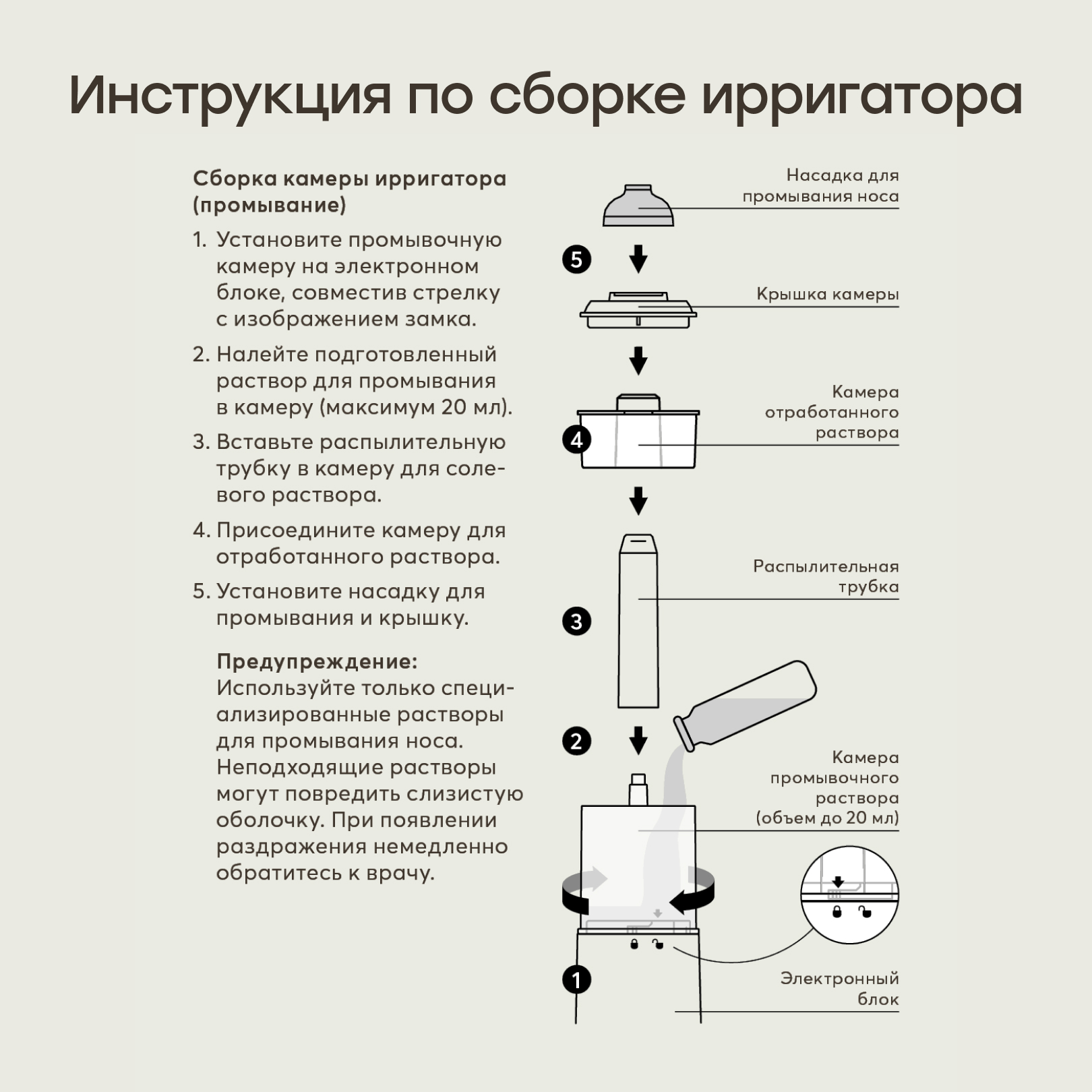 Инструкция по сборке ирригатора

Сборка камеры ирригатора (промывание)

1. Установите промывочную камеру на электронном блоке, совместив стрелку с изображением замка.

2. Налейте подготовленный раствор для промывания в камеру (максимум 20 мл).

3. Вставьте распылительную трубку в камеру для солевого раствора.

4. Присоедините камеру для отработанного раствора.

5. Установите насадку для промывания и крышку.

Предупреждение:
Используйте только специализированные растворы для промывания носа. Неподходящие растворы могут повредить слизистую оболочку. При появлении раздражения немедленно обратитесь к врачу.

Насадка для промывания носа

5

Крышка камеры

Камера отработанного раствора

4

Распылительная трубка

3

2

Камера промывочного раствора (объем до 20 мл)

1

Электронный блок