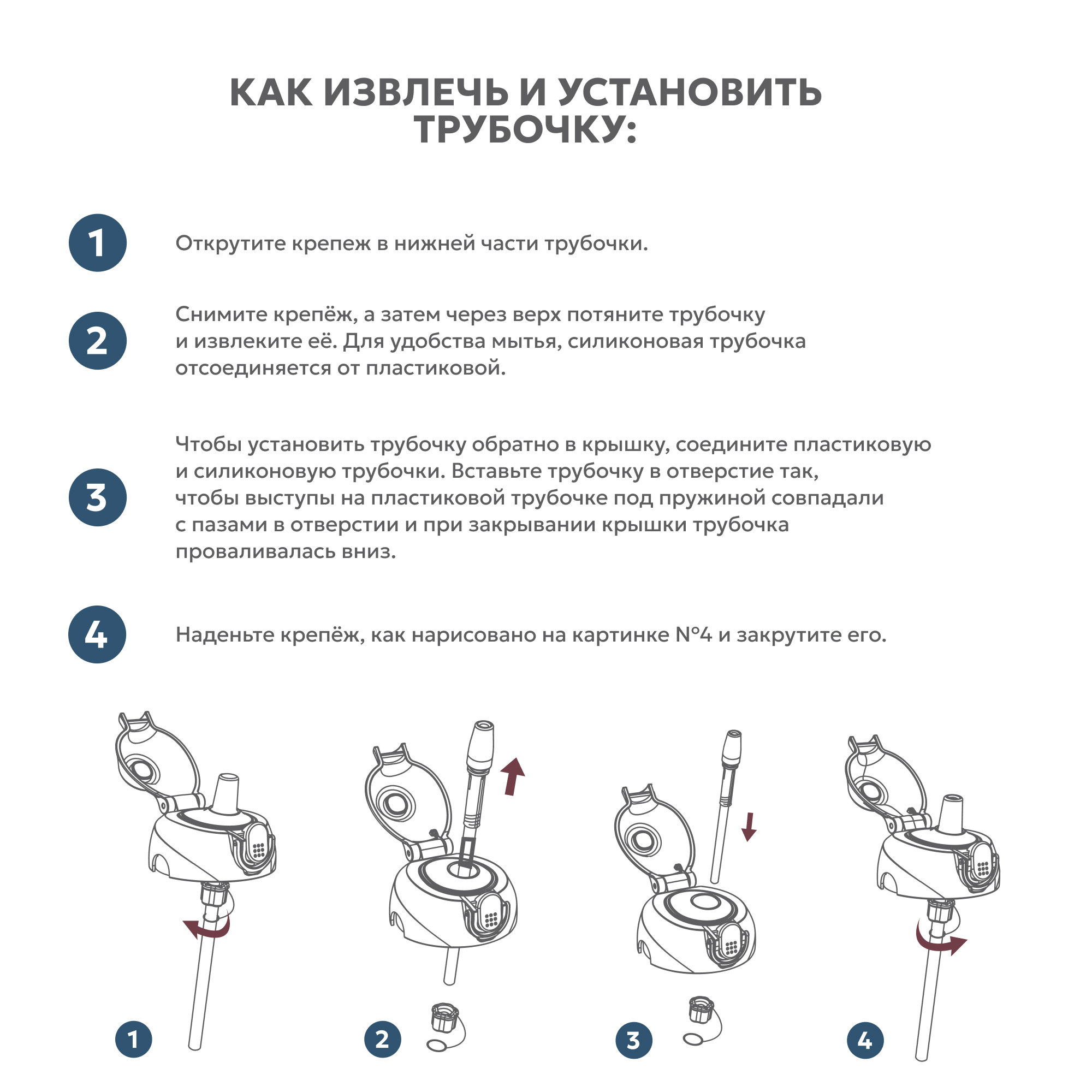 КАК ИЗВЛЕЧЬ И УСТАНОВИТЬ ТРУБОЧКУ:

1

Открутите крепеж в нижней части трубочки.

2

Снимите крепёж, а затем через верх потяните трубочку и извлеките её. Для удобства мытья, силиконовая трубочка отсоединяется от пластиковой.

3

Чтобы установить трубочку обратно в крышку, соедините пластиковую и силиконовую трубочки. Вставьте трубочку в отверстие так, чтобы выступы на пластиковой трубочке под пружиной совпадали с пазами в отверстии и при закрывании крышки трубочка проваливалась вниз.

4

Наденьте крепёж, как нарисовано на картинке №4 и закрутите его.

1

2

3

4