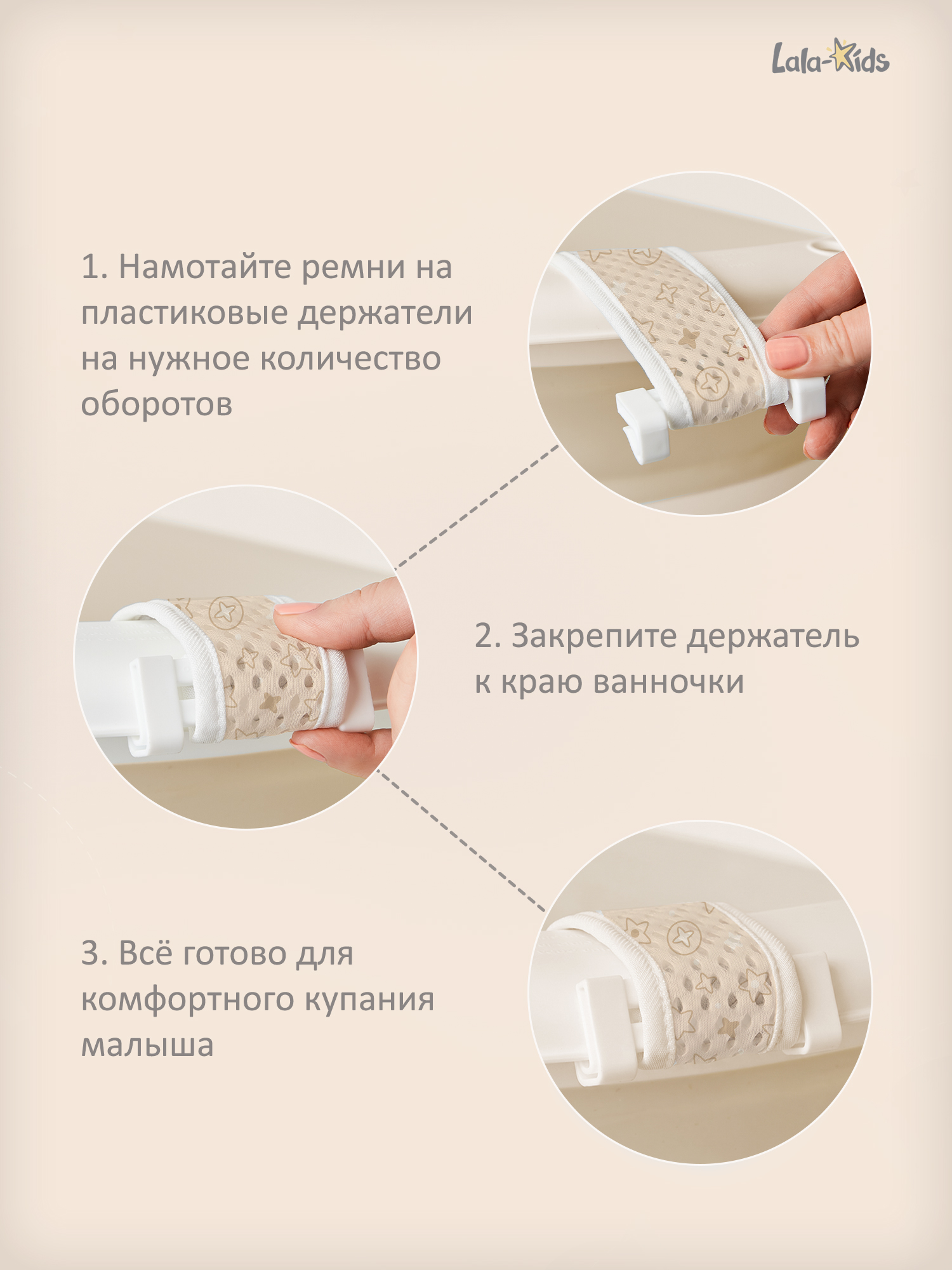 Lala-Kids

1. Намотайте ремни на пластиковые держатели на нужное количество оборотов

2. Закрепите держатель к краю ванночки

3. Всё готово для комфортного купания малыша