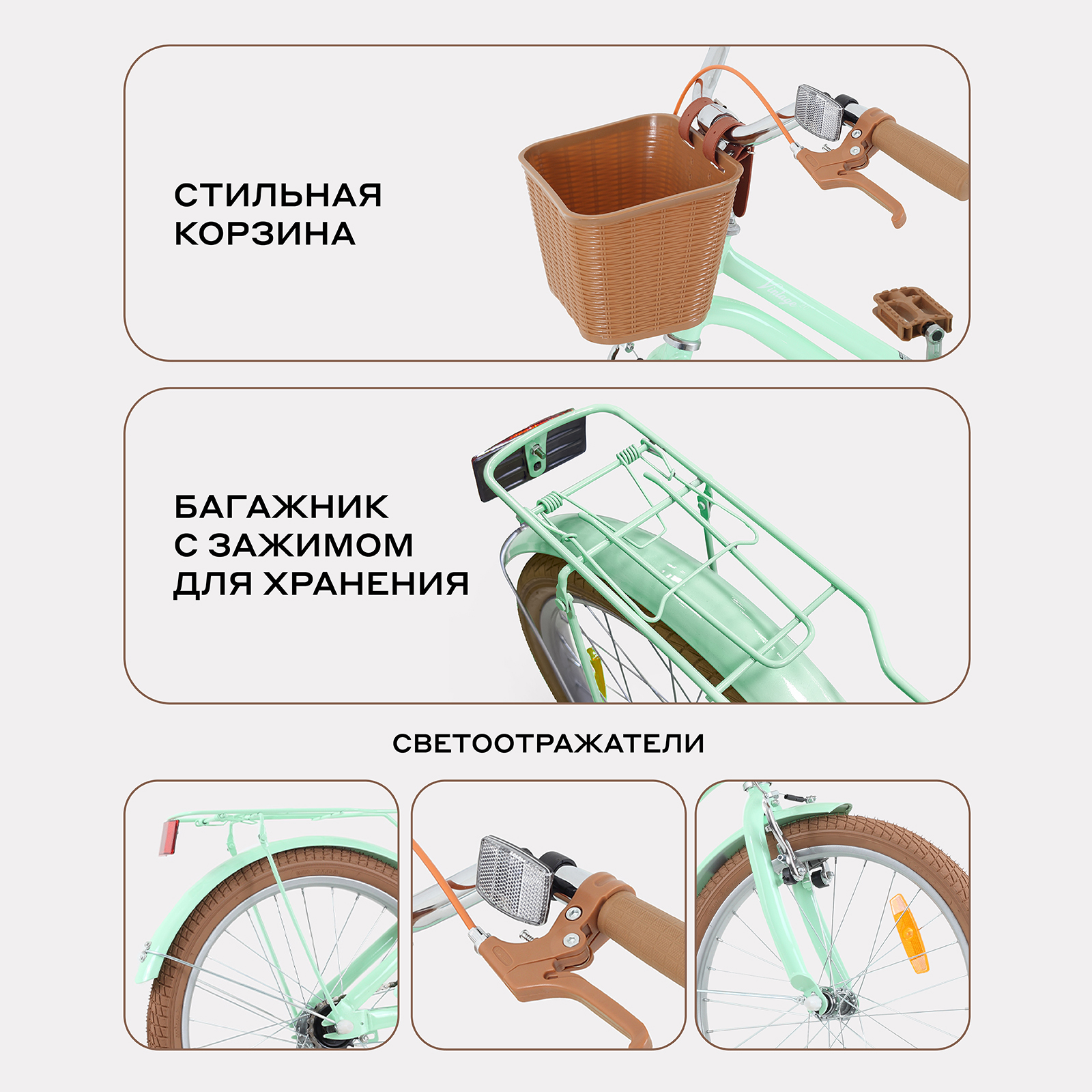 СТИЛЬНАЯ КОРЗИНА

Vintage

БАГАЖНИК С ЗАЖИМОМ ДЛЯ ХРАНЕНИЯ

СВЕТООТРАЖАТЕЛИ