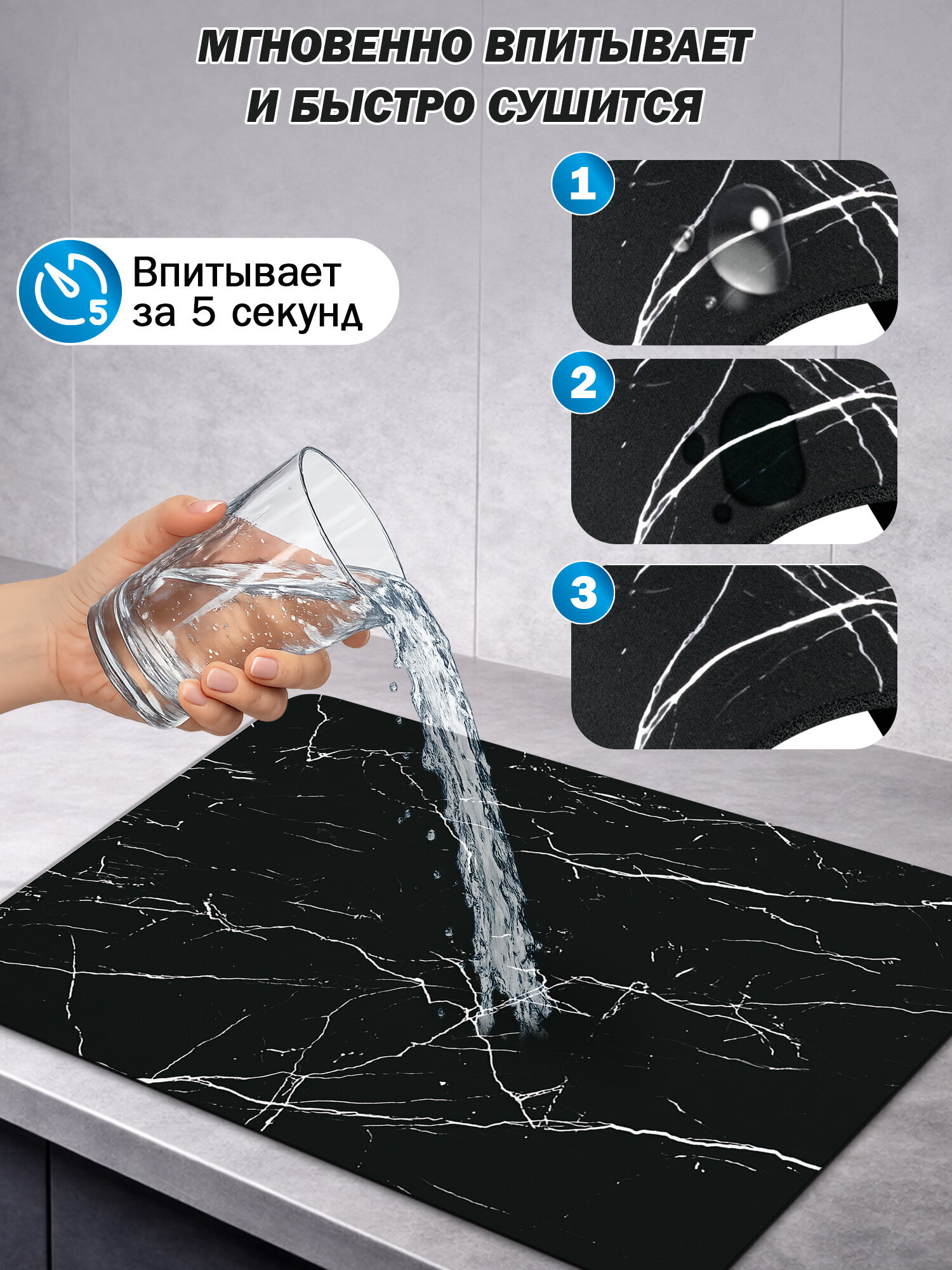 МГНОВЕННО ВПИТЫВАЕТ И БЫСТРО СУШИТСЯ

5

Впитывает за 5 секунд

1

2

3