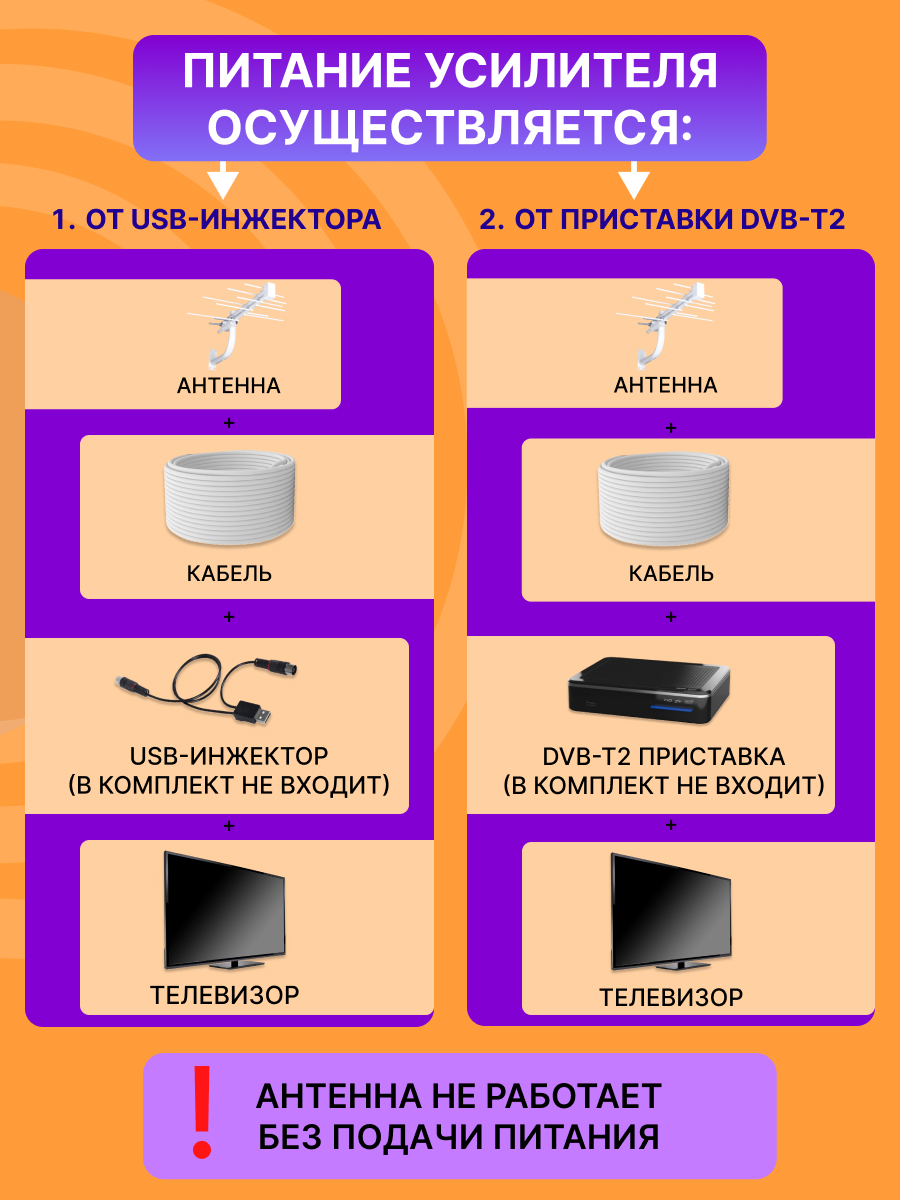 ПИТАНИЕ УСИЛИТЕЛЯ ОСУЩЕСТВЛЯЕТСЯ:

1. ОТ USB-ИНЖЕКТОРА

АНТЕННА

+

КАБЕЛЬ

+

USB-ИНЖЕКТОР (В КОМПЛЕКТ НЕ ВХОДИТ)

+

ТЕЛЕВИЗОР

2. ОТ ПРИСТАВКИ DVB-T2

АНТЕННА

+

КАБЕЛЬ

+

DVB-T2 ПРИСТАВКА (В КОМПЛЕКТ НЕ ВХОДИТ)

+

ТЕЛЕВИЗОР

!

АНТЕННА НЕ РАБОТАЕТ БЕЗ ПОДАЧИ ПИТАНИЯ