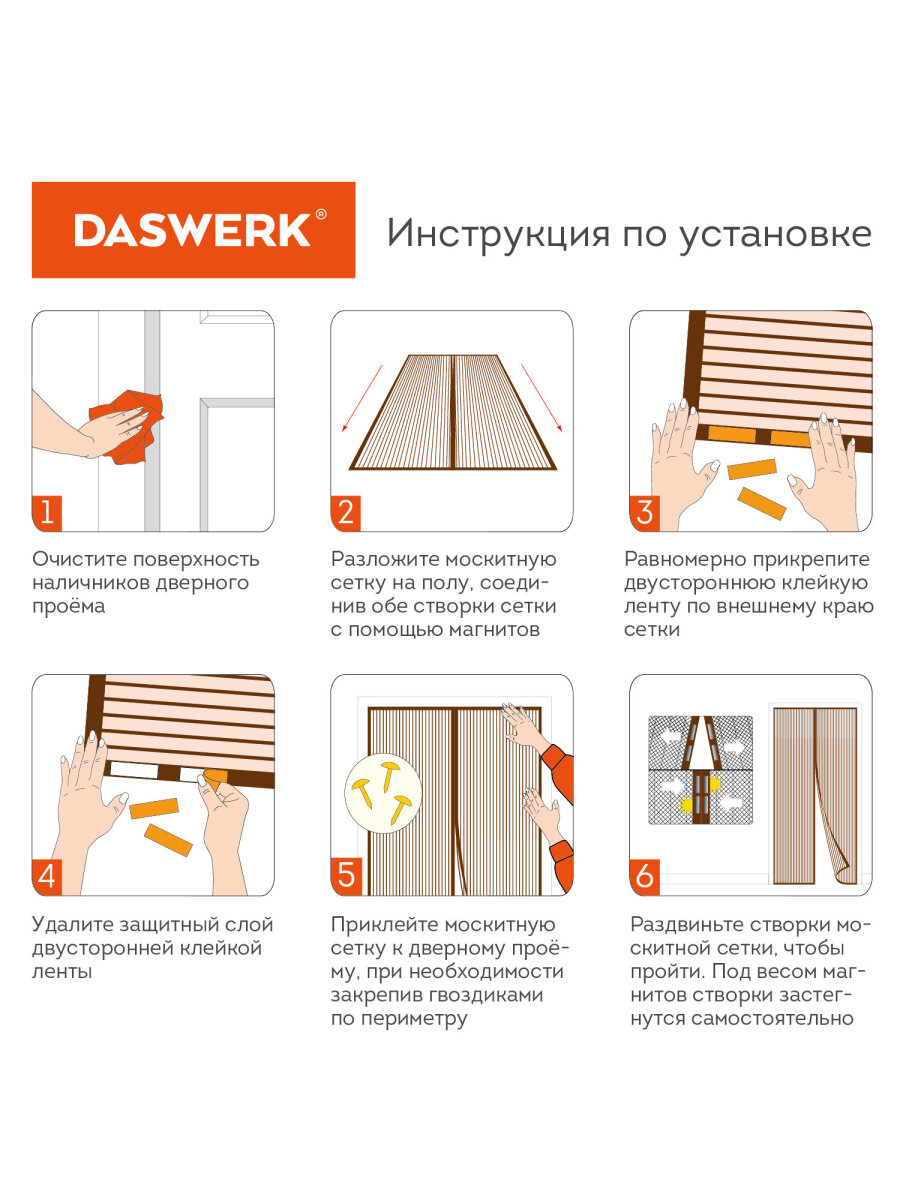 DASWERK®

Инструкция по установке

1

Очистите поверхность наличников дверного проёма

2

Разложите москитную сетку на полу, соединив обе створки сетки с помощью магнитов

3

Равномерно прикрепите двустороннюю клейкую ленту по внешнему краю сетки

4

Удалите защитный слой двусторонней клейкой ленты

5

Приклейте москитную сетку к дверному проёму, при необходимости закрепив гвоздиками по периметру

6

Раздвиньте створки москитной сетки, чтобы пройти. Под весом магнитов створки застегнутся самостоятельно