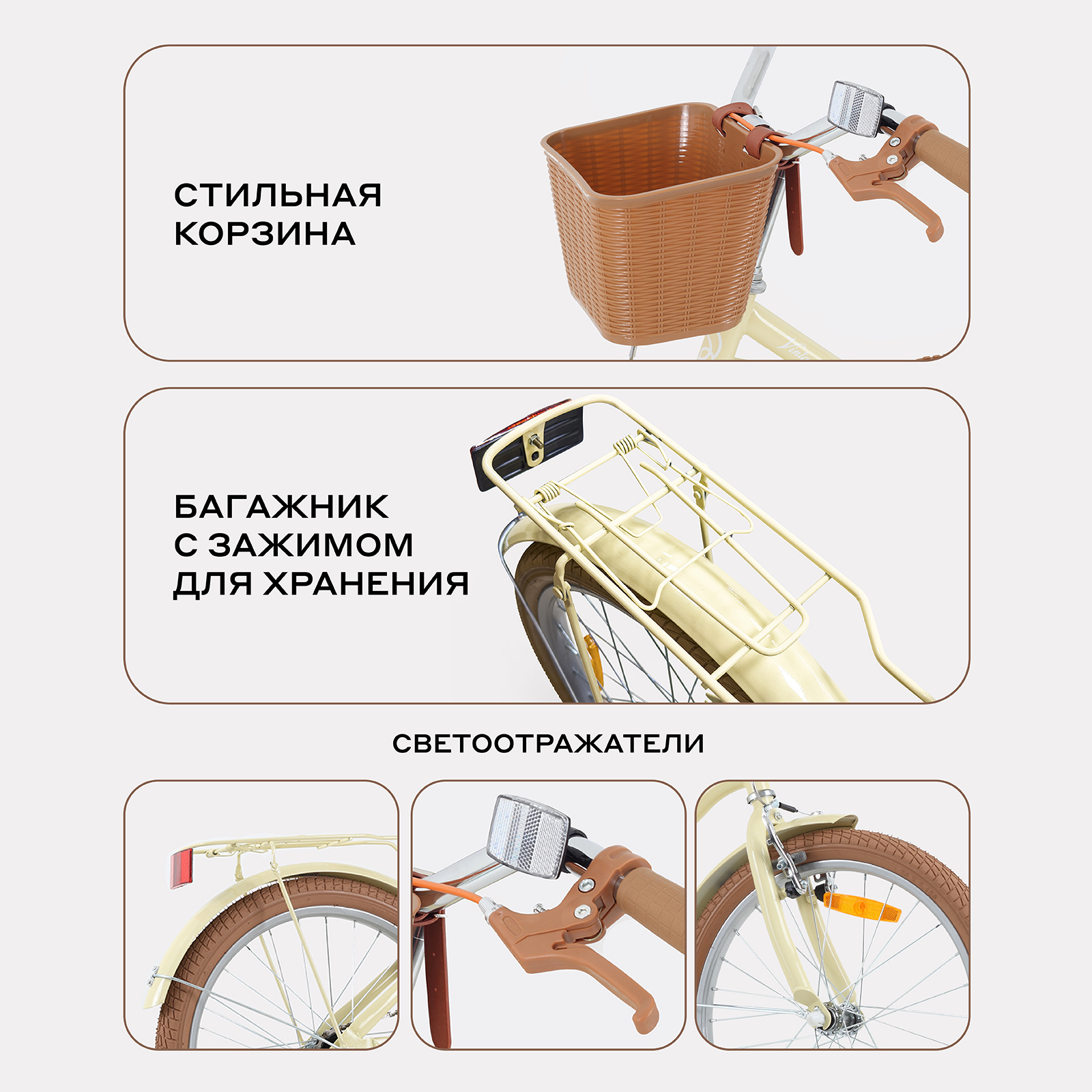 СТИЛЬНАЯ КОРЗИНА

БАГАЖНИК С ЗАЖИМОМ ДЛЯ ХРАНЕНИЯ

СВЕТООТРАЖАТЕЛИ