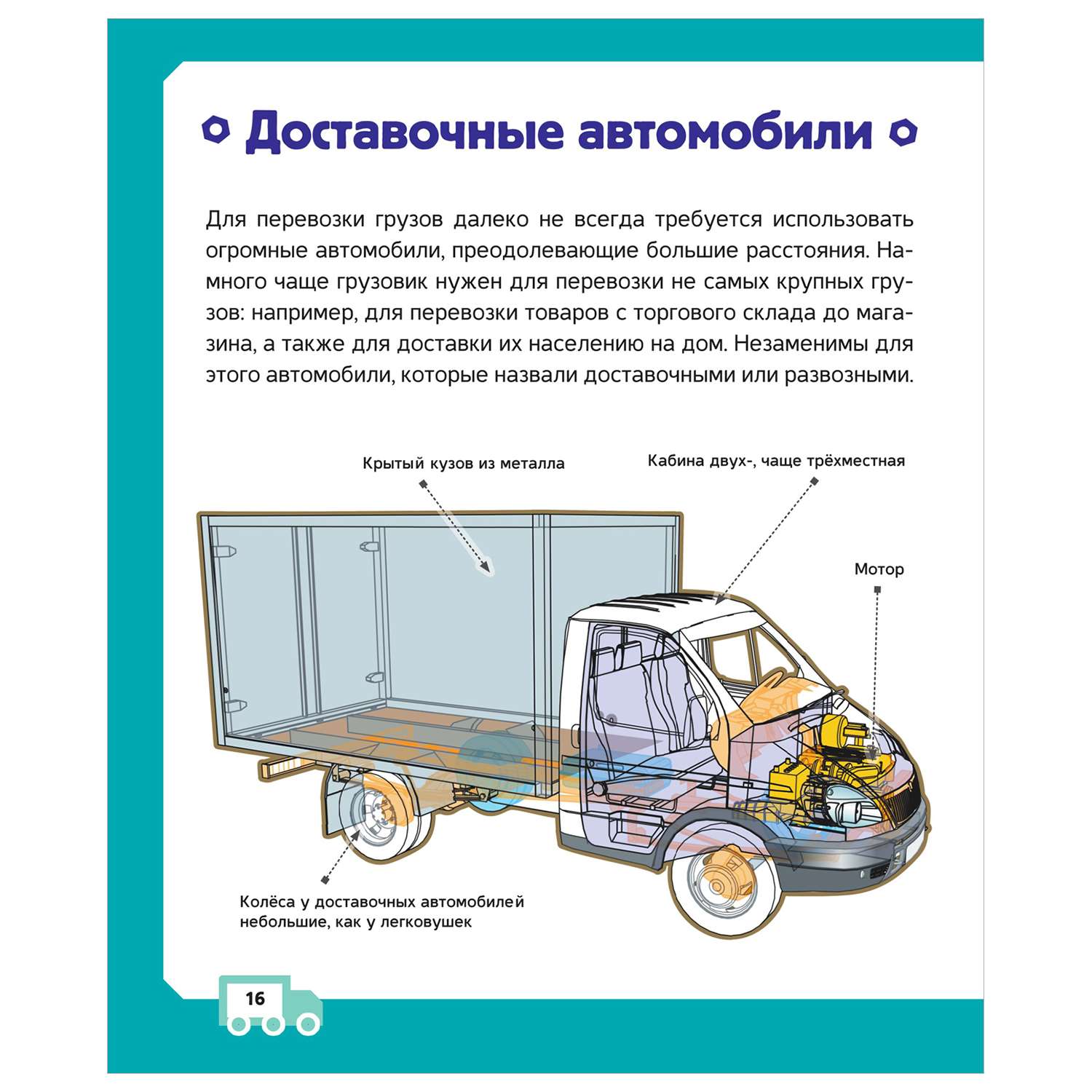 Доставочные автомобили

Для перевозки грузов далеко не всегда требуется использовать огромные автомобили, преодолевающие большие расстояния. Намного чаще грузовик нужен для перевозки не самых крупных грузов: например, для перевозки товаров с торгового склада до магазина, а также для доставки их населению на дом. Незаменимы для этого автомобили, которые назвали доставочными или развозными.

Крытый кузов из металла

Кабина двух-, чаще трёхместная

Мотор

Колёса у доставочных автомобилей небольшие, как у легковушек

16